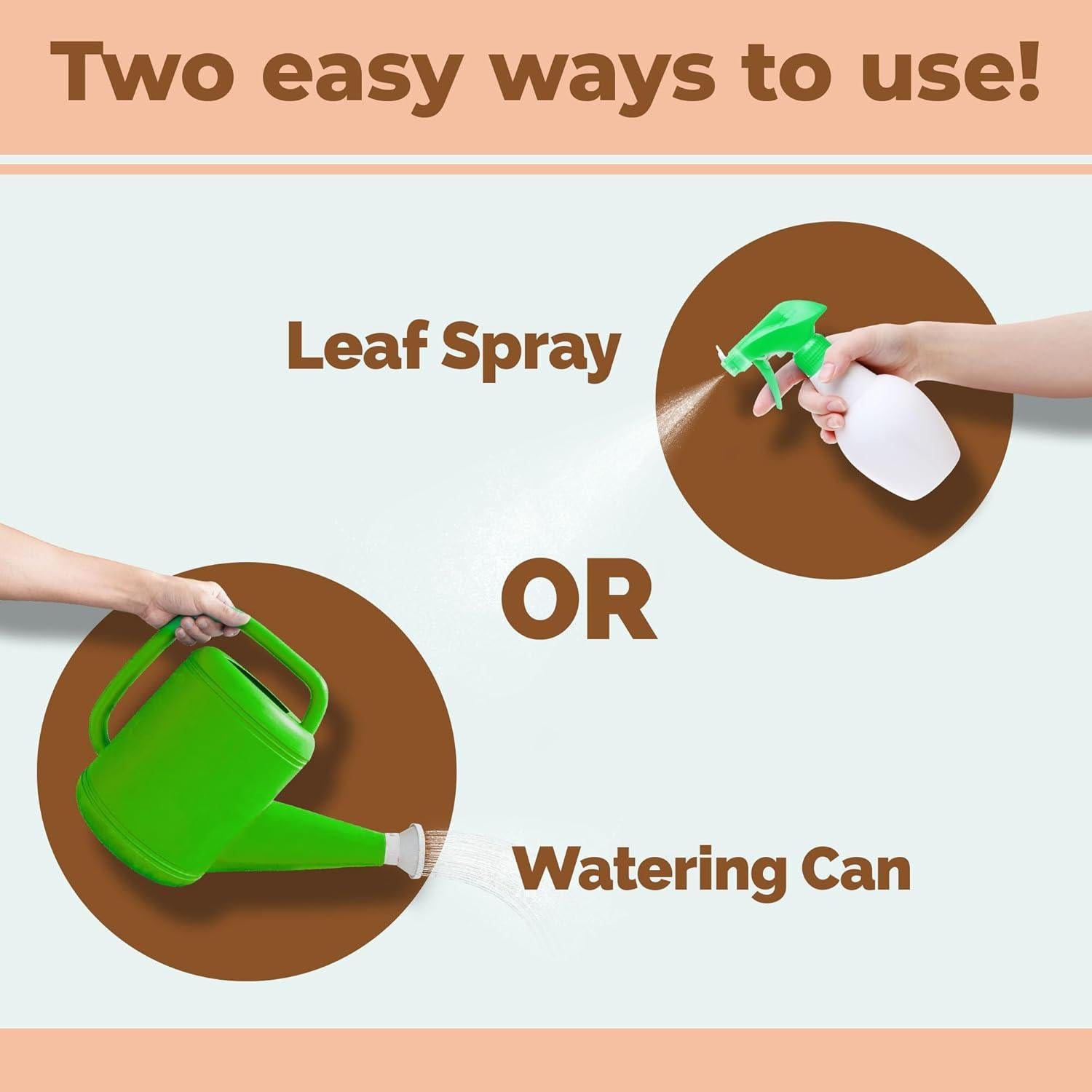 Two easy ways to use!

Leaf Spray

OR

Watering Can