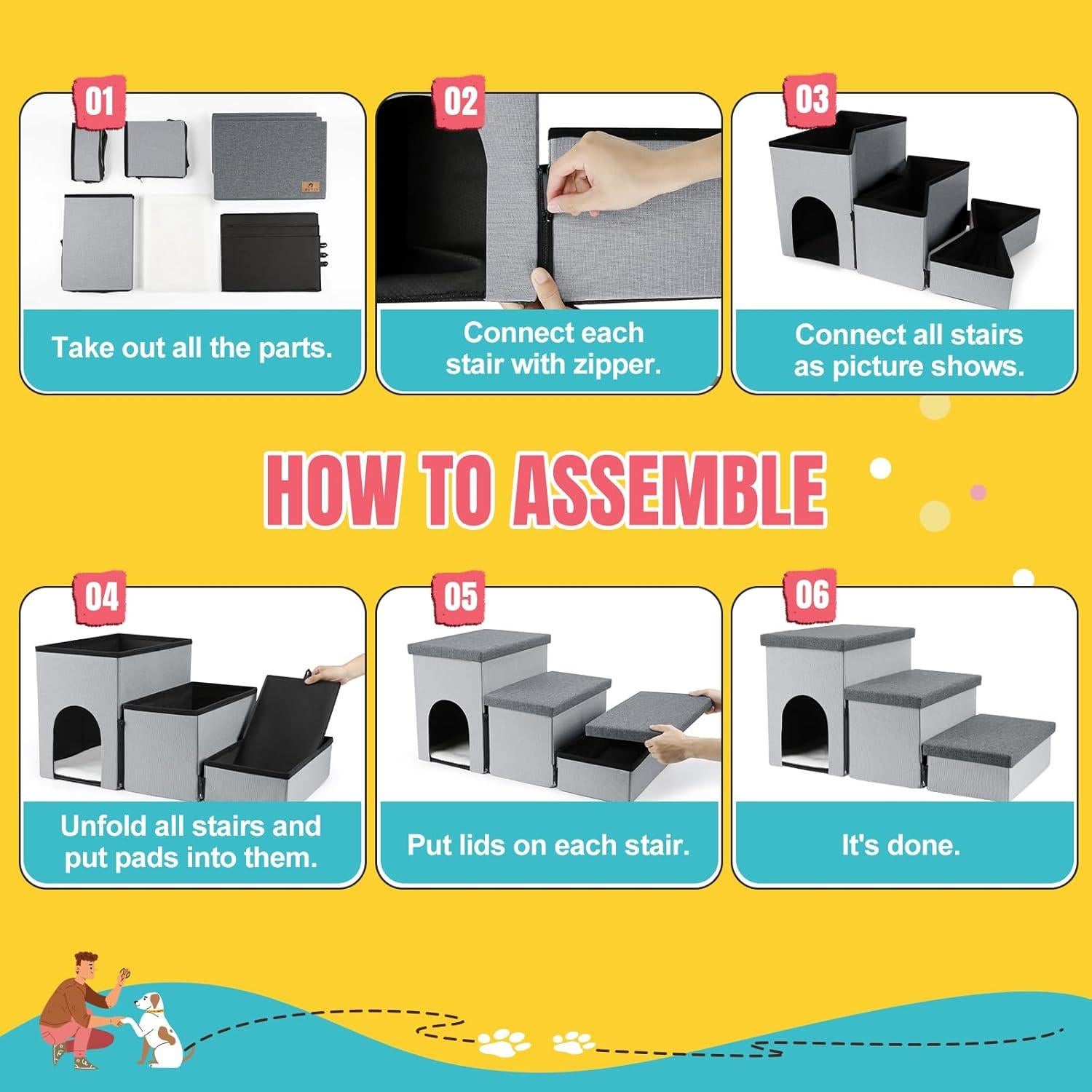 01

Take out all the parts.

02

Connect each stair with zipper.

03

Connect all stairs as picture shows.

HOW TO ASSEMBLE

04

Unfold all stairs and put pads into them.

05

Put lids on each stair.

06

It's done.