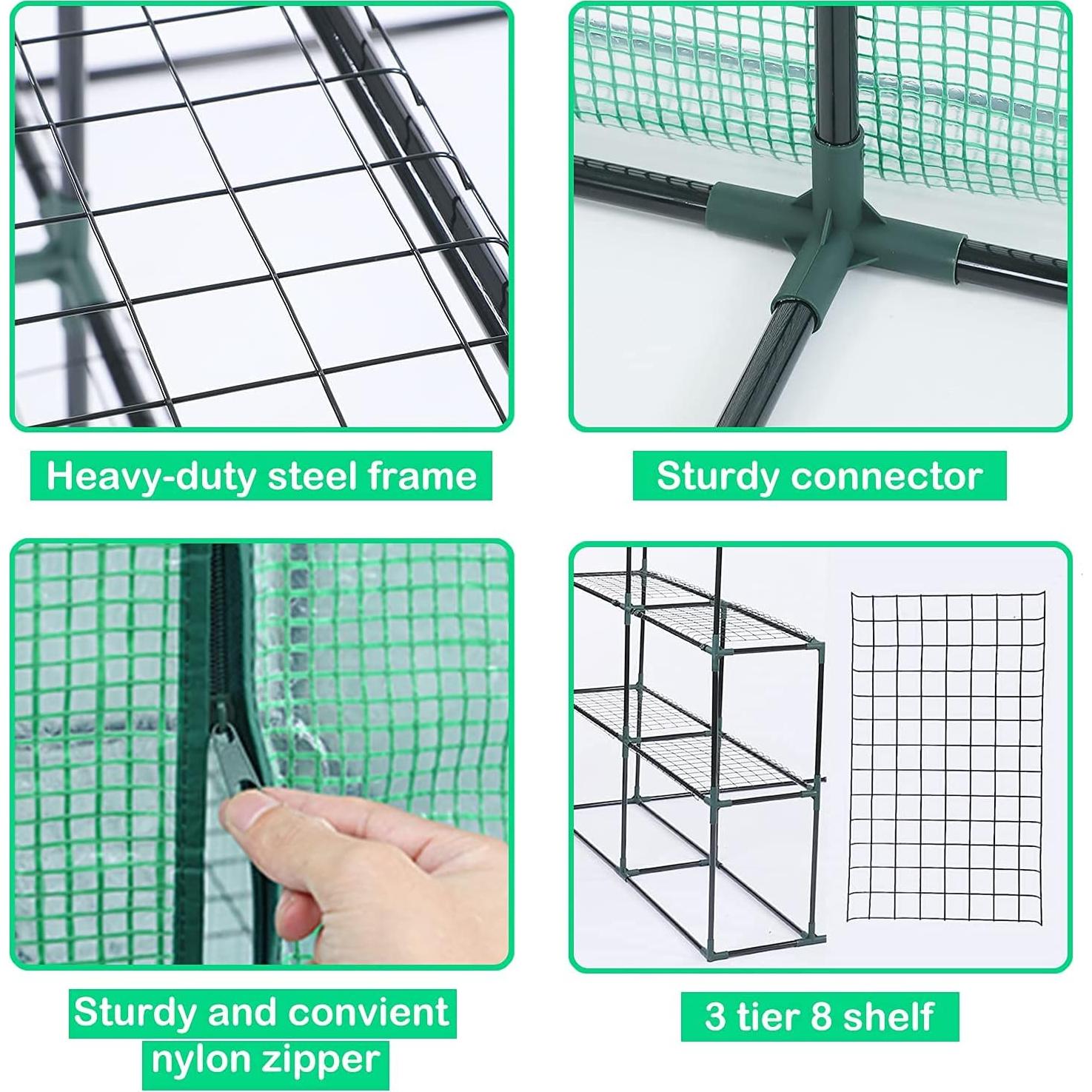 Heavy-duty steel frame

Sturdy connector

Sturdy and convient nylon zipper

3 tier 8 shelf