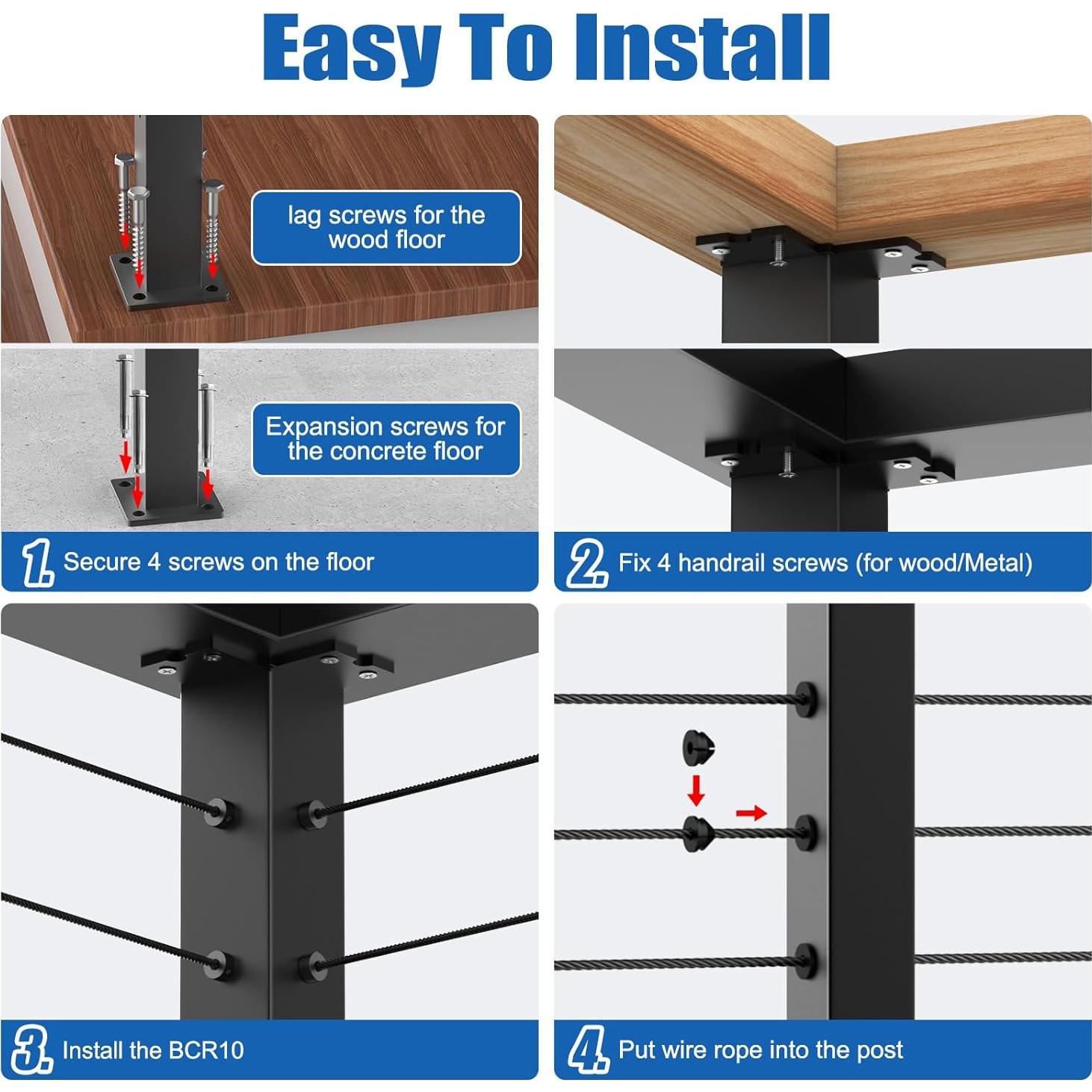 Easy To Install

lag screws for the wood floor

Expansion screws for the concrete floor

1. Secure 4 screws on the floor

2. Fix 4 handrail screws (for wood/Metal)

3. Install the BCR10

4. Put wire rope into the post