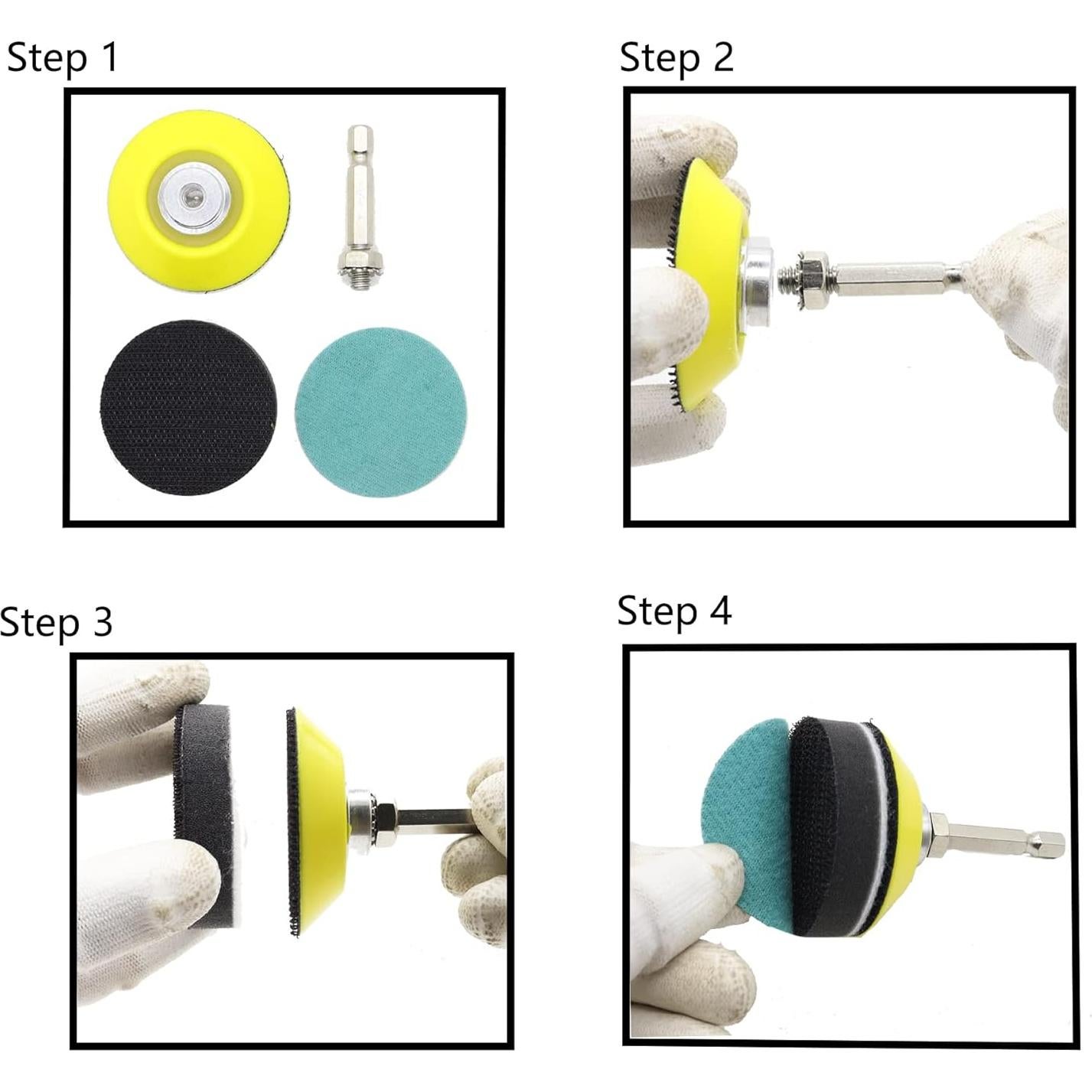 Step 1

Step 2

Step 3

Step 4