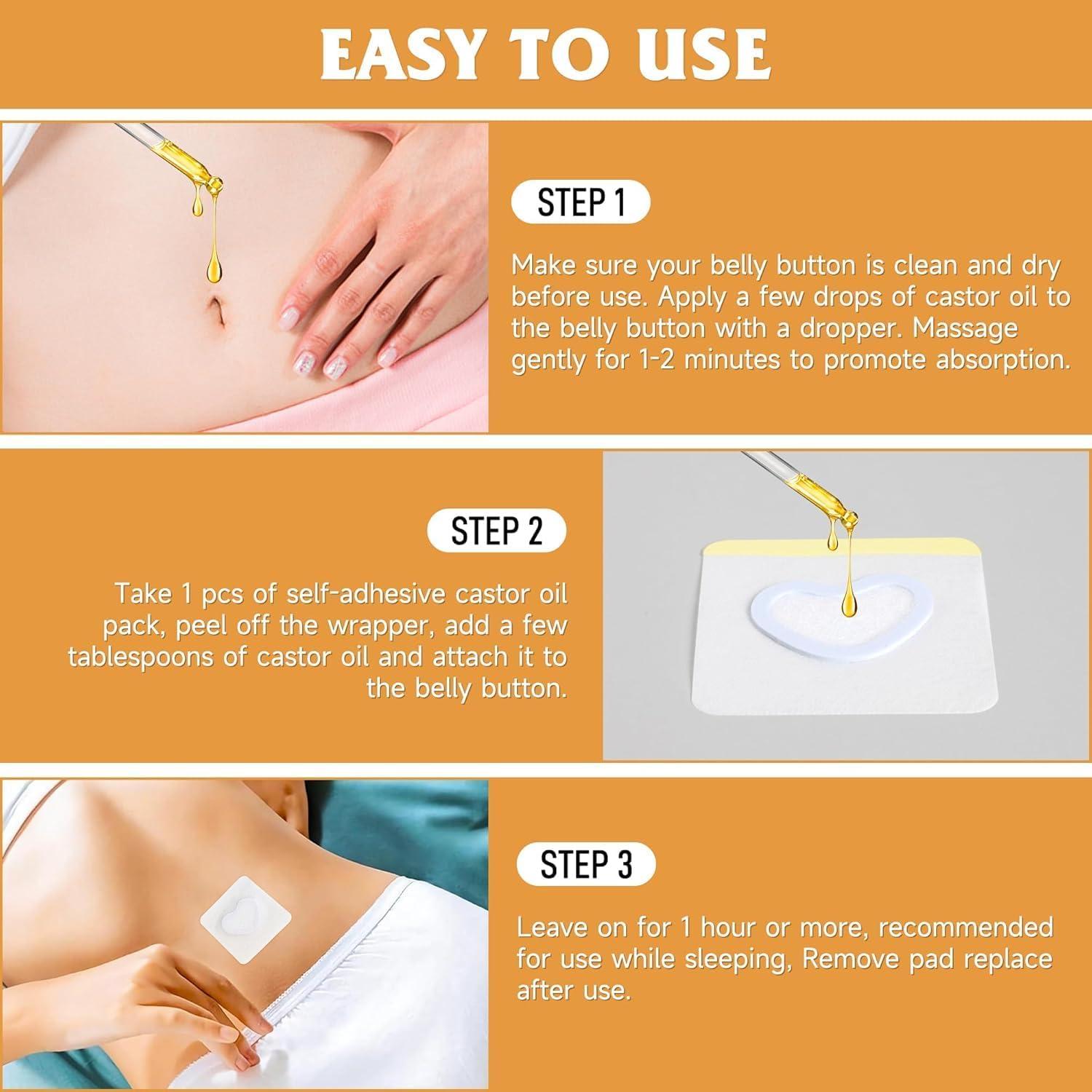 EASY TO USE

STEP 1

Make sure your belly button is clean and dry before use. Apply a few drops of castor oil to the belly button with a dropper. Massage gently for 1-2 minutes to promote absorption.

STEP 2

Take 1 pcs of self-adhesive castor oil pack, peel off the wrapper, add a few tablespoons of castor oil and attach it to the belly button.

STEP 3

Leave on for 1 hour or more, recommended for use while sleeping, Remove pad replace after use.