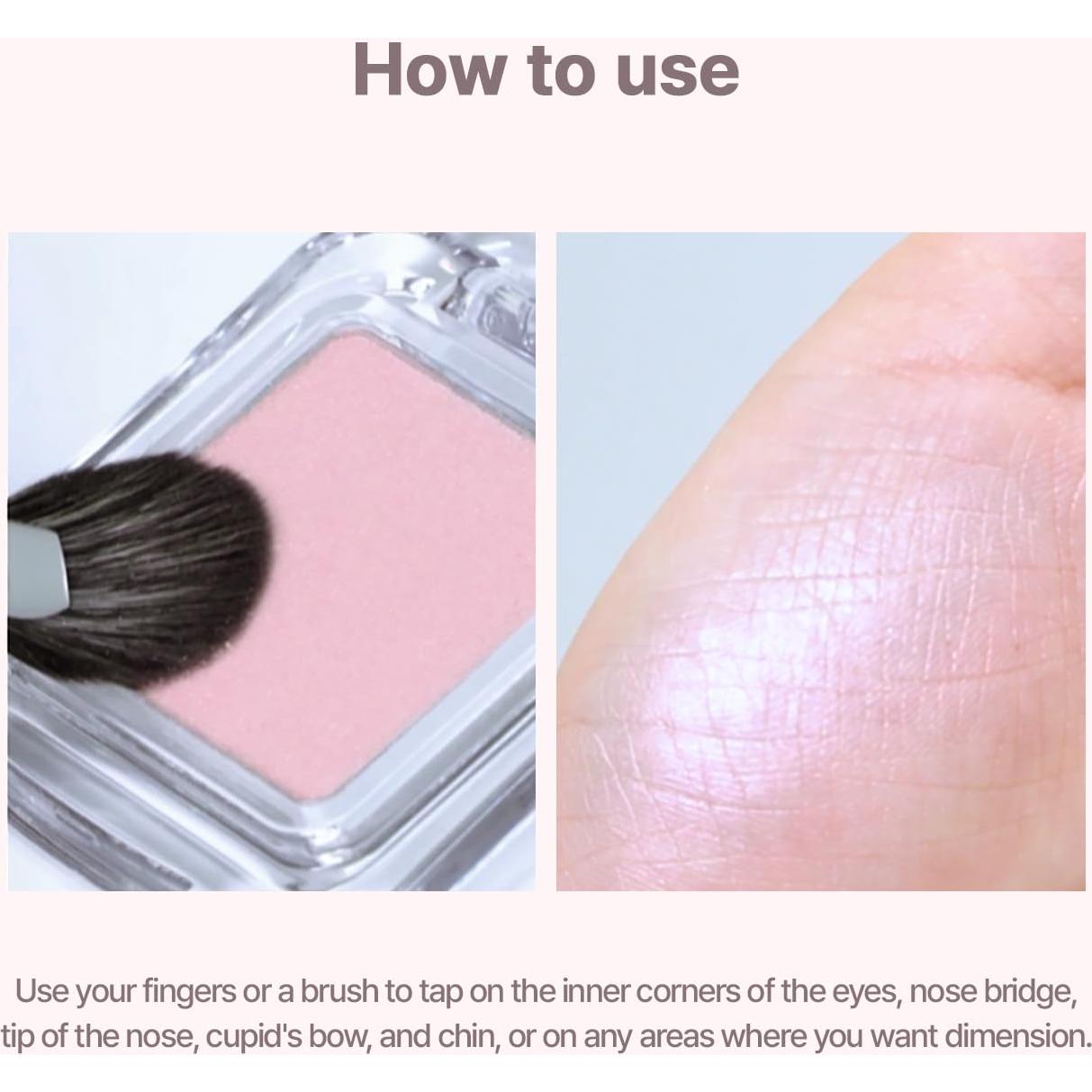 How to use

Use your fingers or a brush to tap on the inner corners of the eyes, nose bridge, tip of the nose, cupid's bow, and chin, or on any areas where you want dimension.