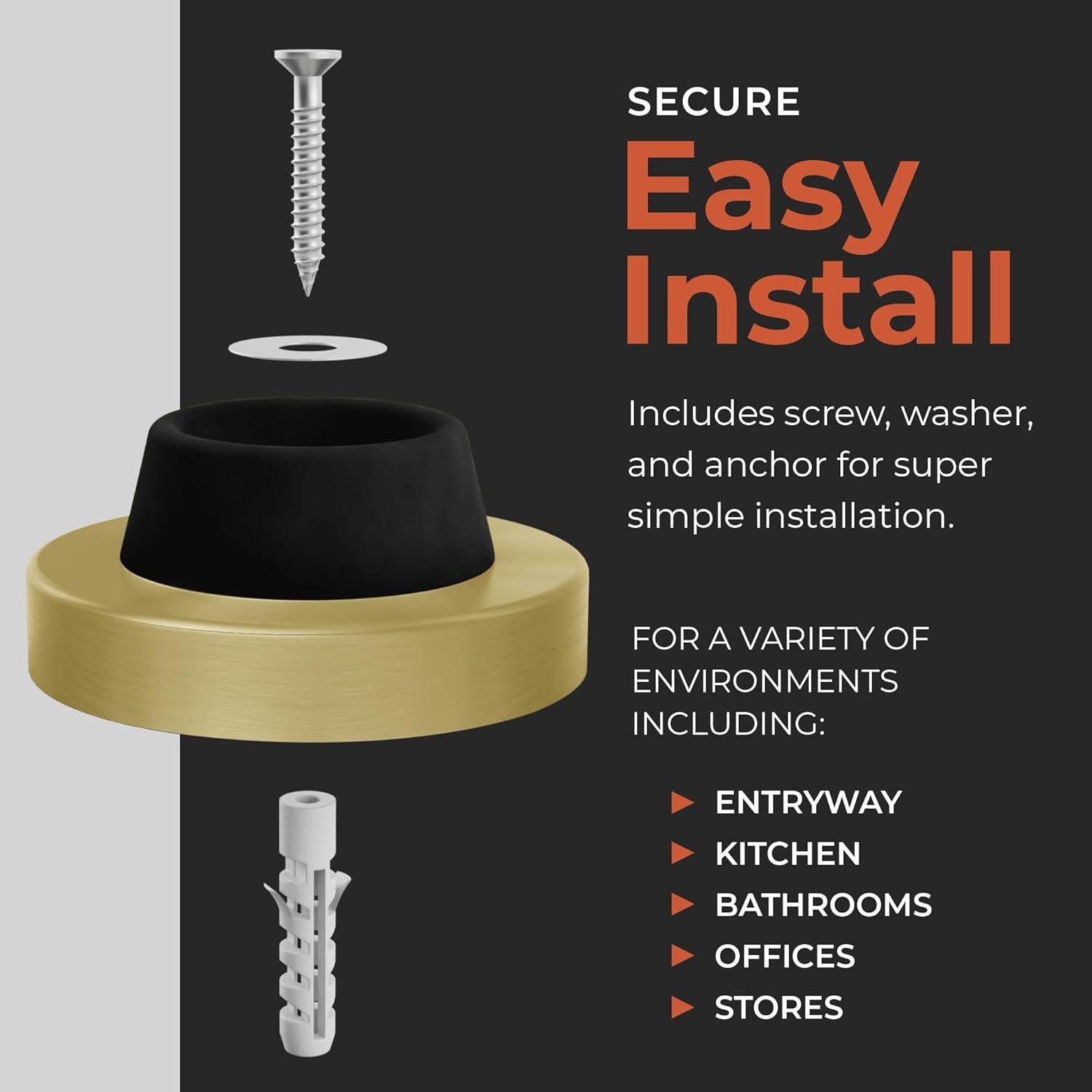 SECURE
Easy Install

Includes screw, washer, and anchor for super simple installation.

FOR A VARIETY OF ENVIRONMENTS INCLUDING:

▶ ENTRYWAY
▶ KITCHEN
▶ BATHROOMS
▶ OFFICES
▶ STORES