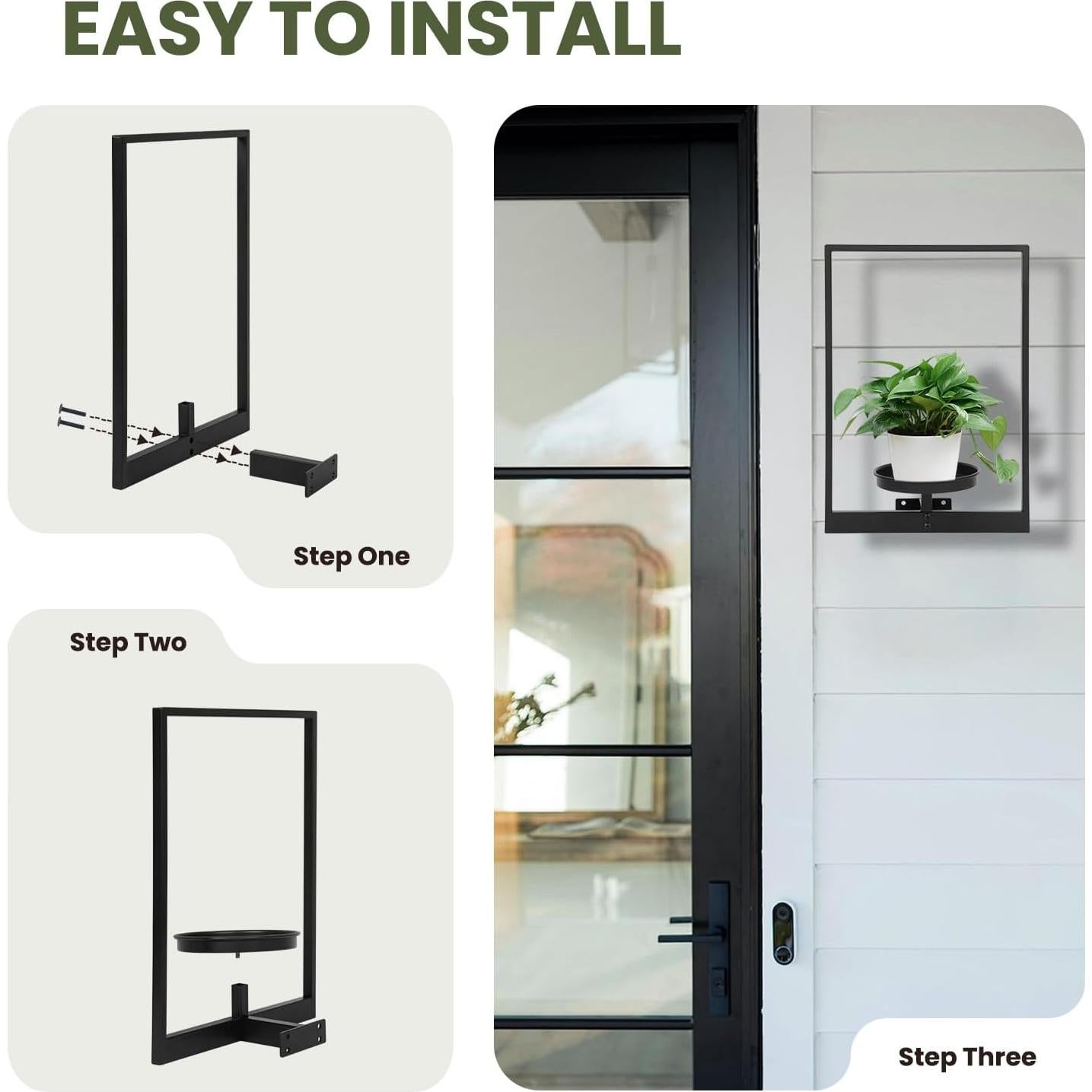 EASY TO INSTALL

Step One

Step Two

Step Three