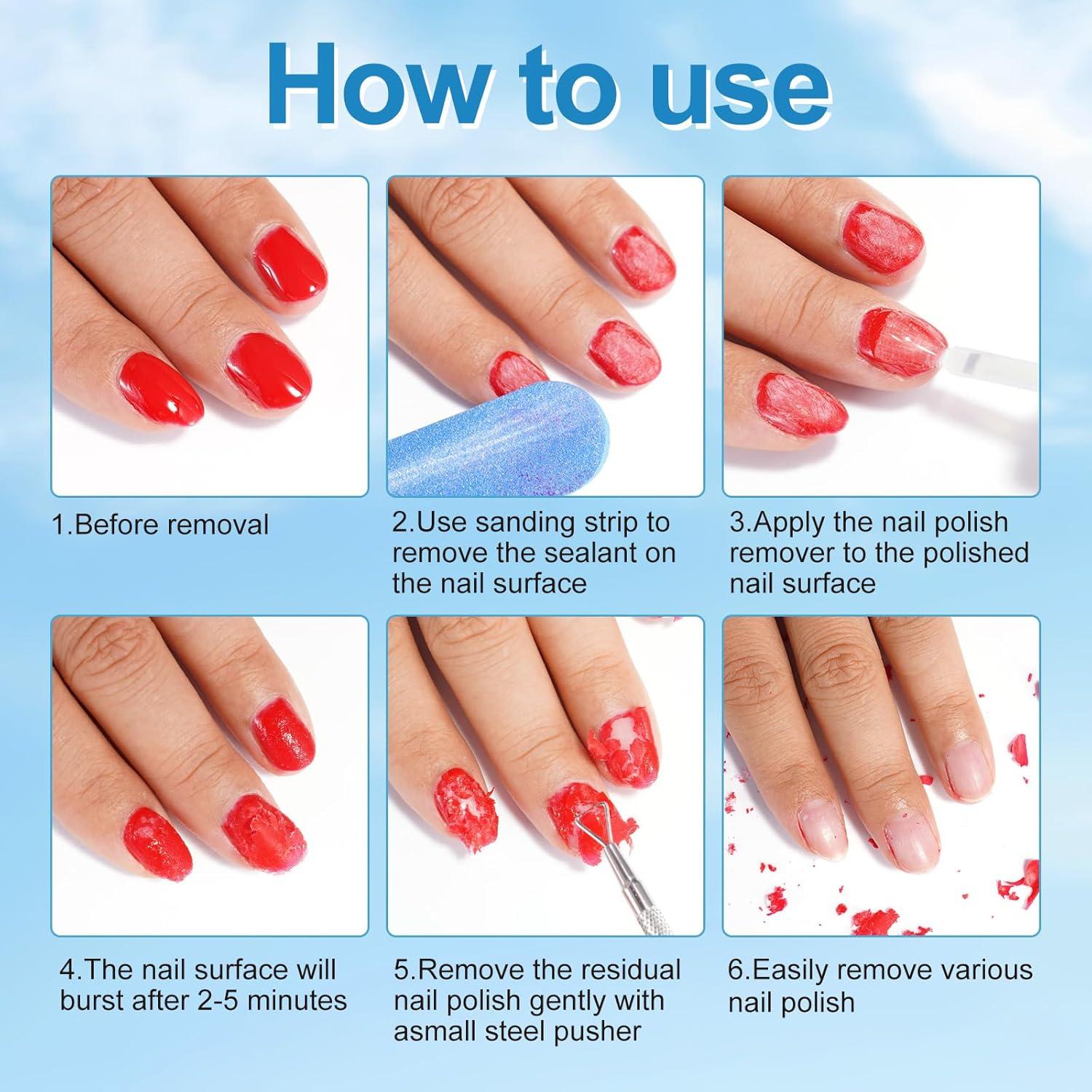 How to use

1.Before removal

2.Use sanding strip to remove the sealant on the nail surface

3.Apply the nail polish remover to the polished nail surface

4.The nail surface will burst after 2-5 minutes

5.Remove the residual nail polish gently with asmall steel pusher

6.Easily remove various nail polish