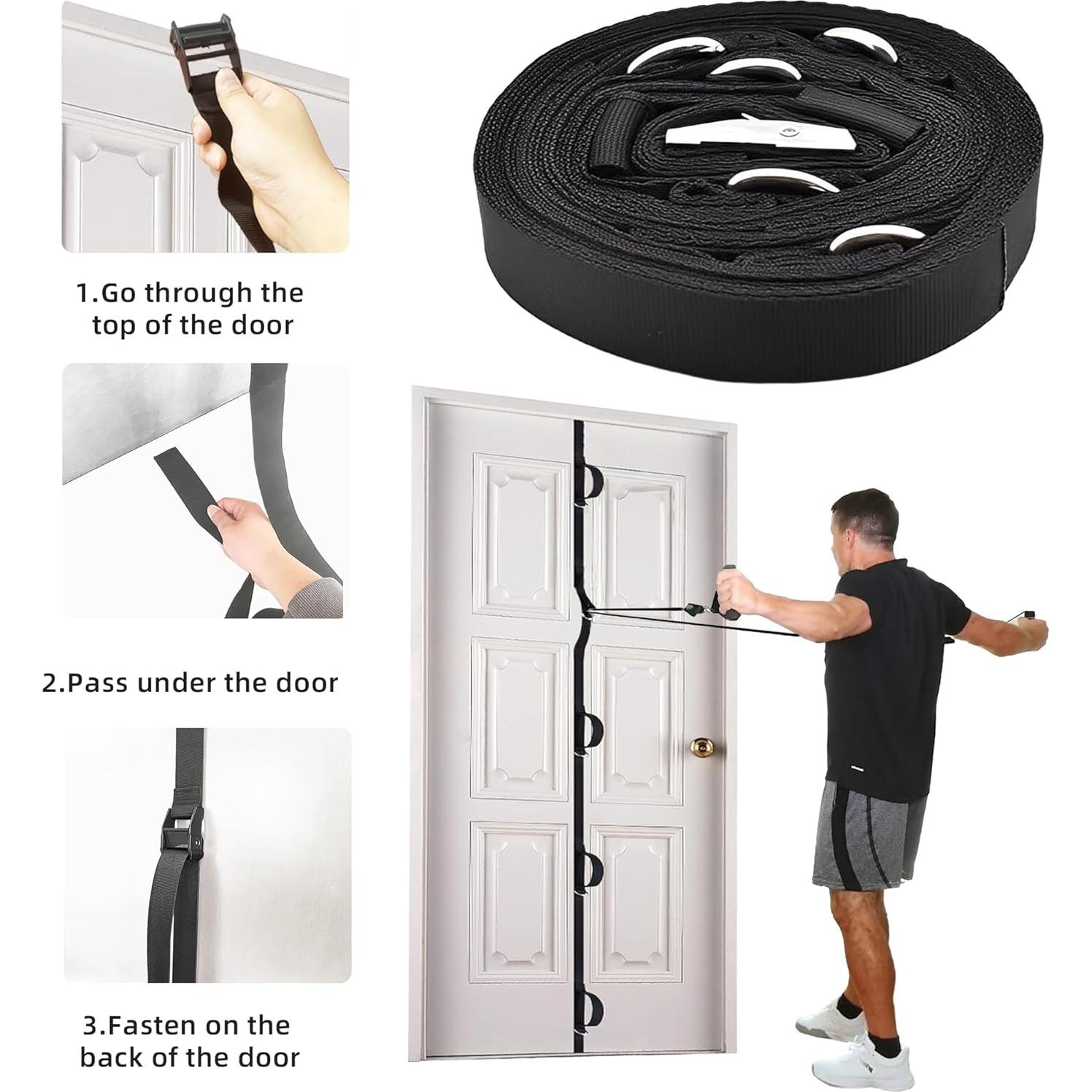 1.Go through the top of the door

2.Pass under the door

3.Fasten on the back of the door