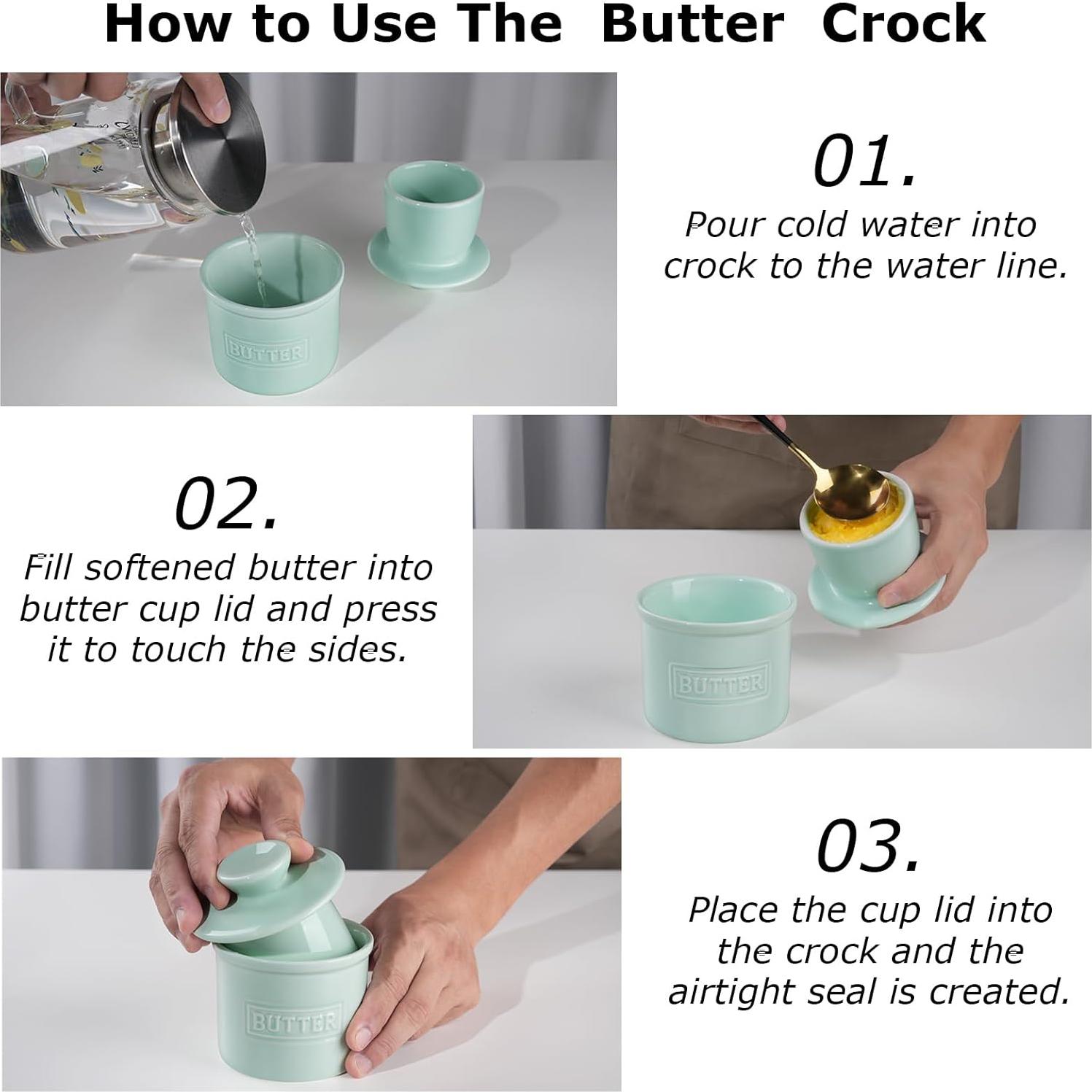 How to Use The Butter Crock

BUTTER

01.
Pour cold water into crock to the water line.

02.
Fill softened butter into butter cup lid and press it to touch the sides.

BUTTER

BUTTER

03.
Place the cup lid into the crock and the airtight seal is created.