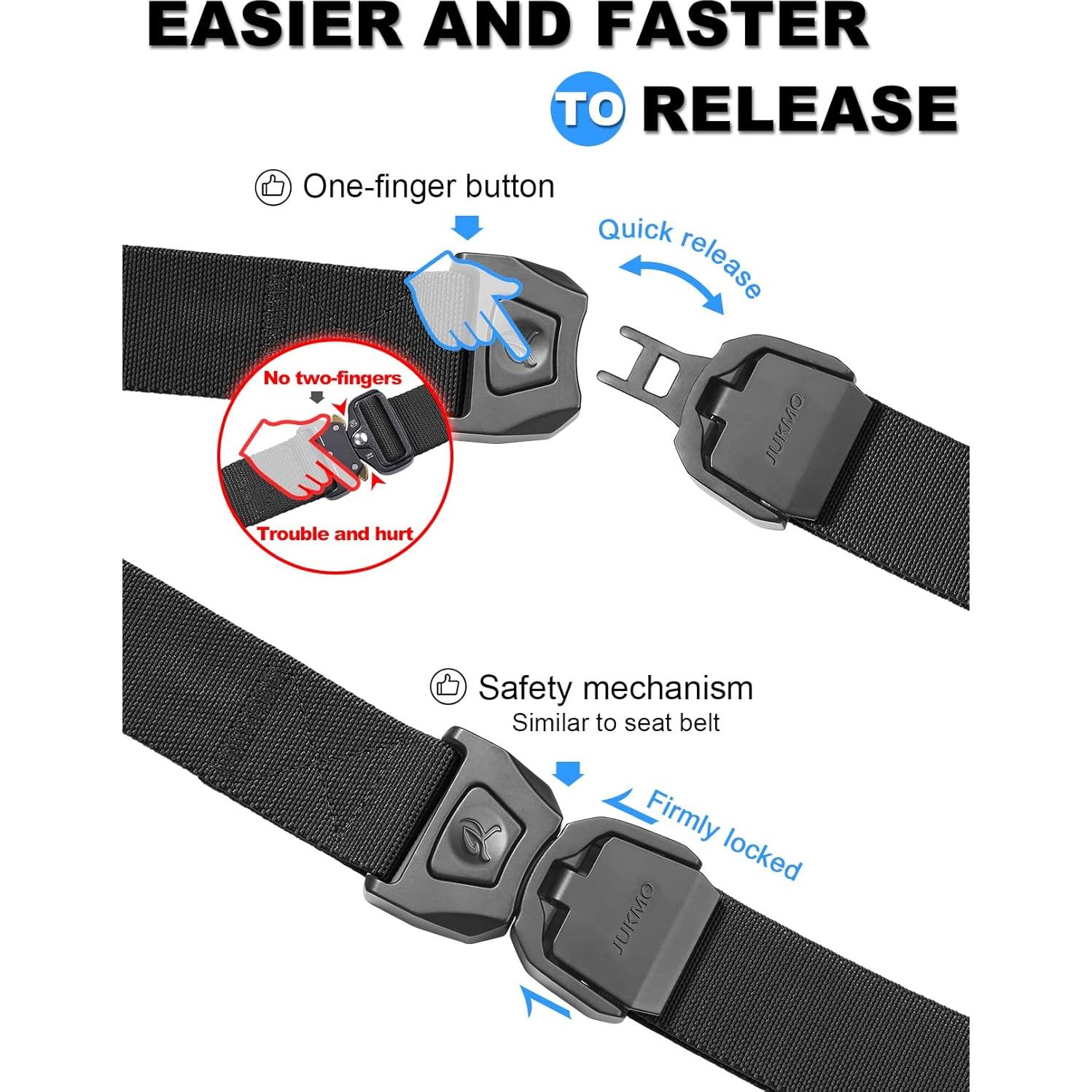 EASIER AND FASTER

TO RELEASE

One-finger button

Quick release

No two-fingers

Trouble and hurt

JUKMO

Safety mechanism
Similar to seat belt

Firmly locked

JUKMO