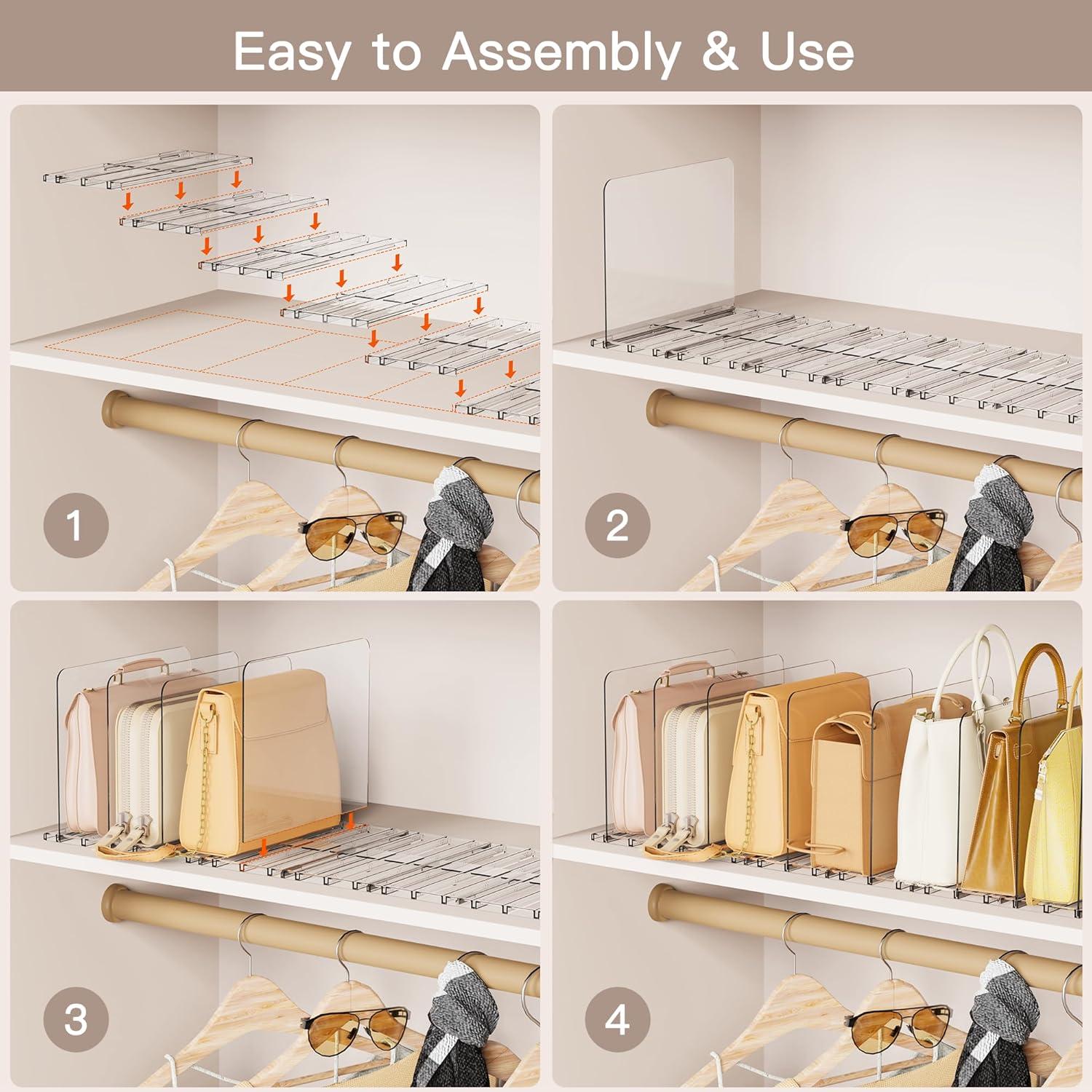 Easy to Assembly & Use

1

2

3

4