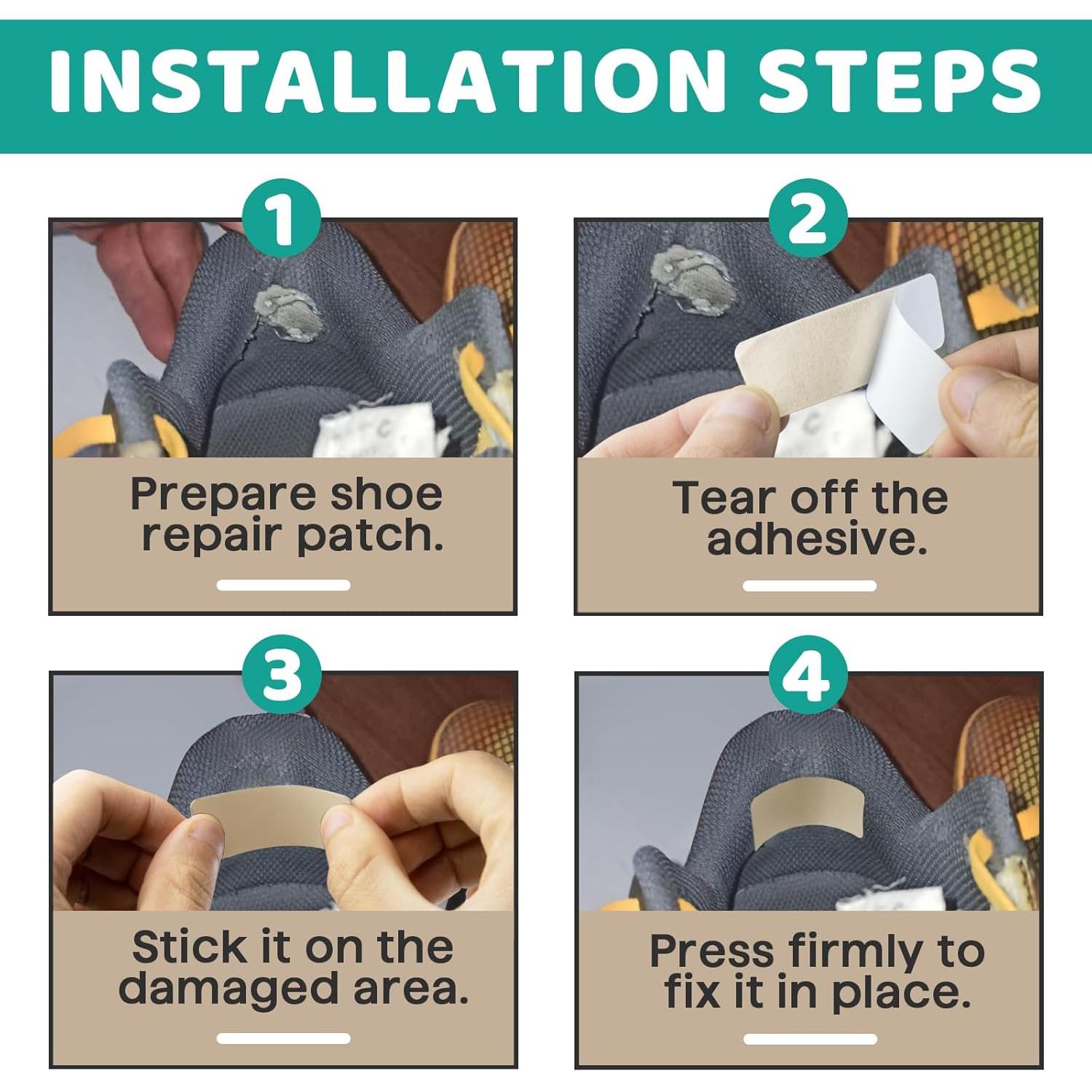 INSTALLATION STEPS

1

Prepare shoe repair patch.

2

Tear off the adhesive.

3

Stick it on the damaged area.

4

Press firmly to fix it in place.