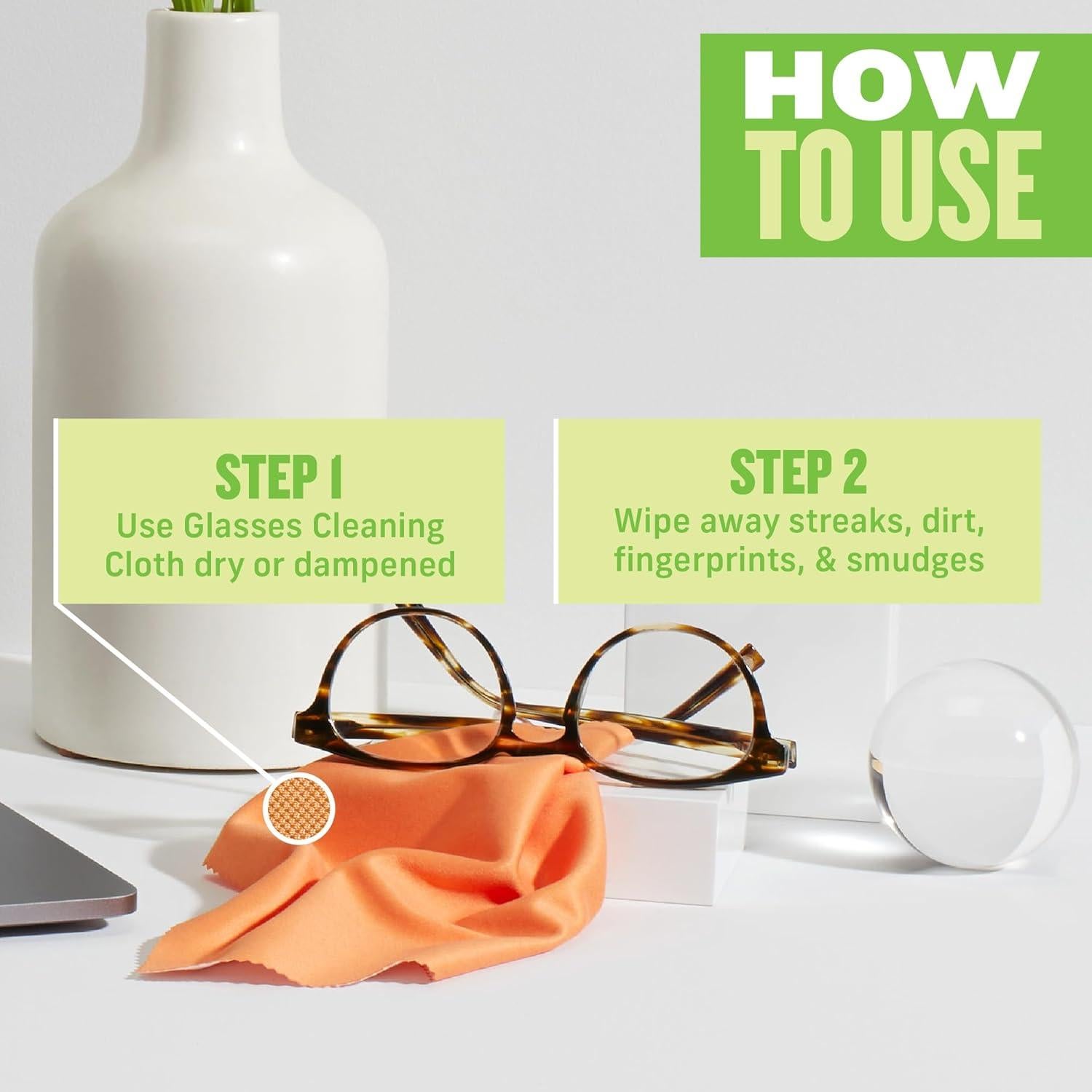 HOW
TO USE

STEP 1
Use Glasses Cleaning Cloth dry or dampened

STEP 2
Wipe away streaks, dirt, fingerprints, & smudges