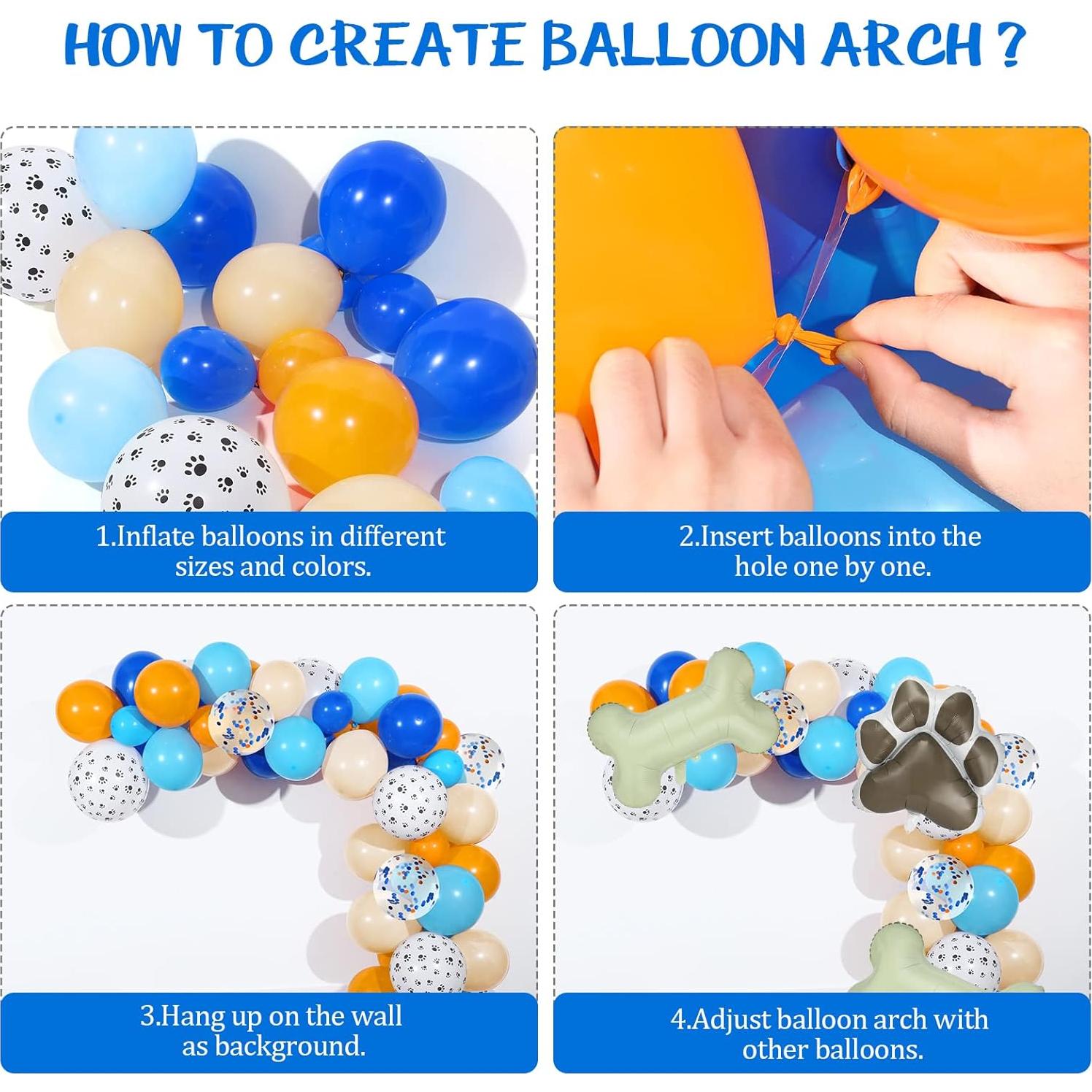 HOW TO CREATE BALLOON ARCH ?

1.Inflate balloons in different sizes and colors.

2.Insert balloons into the hole one by one.

3.Hang up on the wall as background.

4.Adjust balloon arch with other balloons.