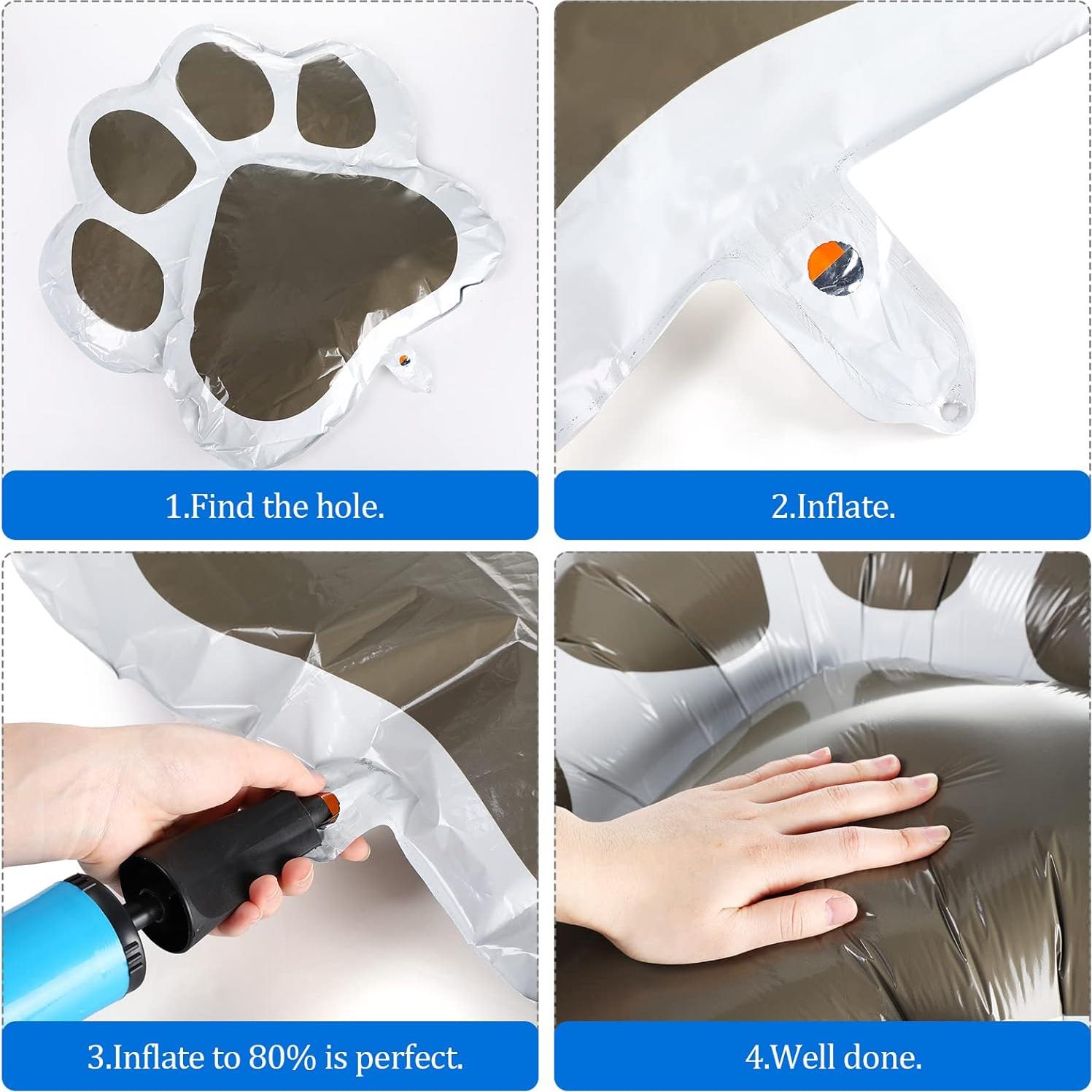 1.Find the hole.

2.Inflate.

3.Inflate to 80% is perfect.

4.Well done.