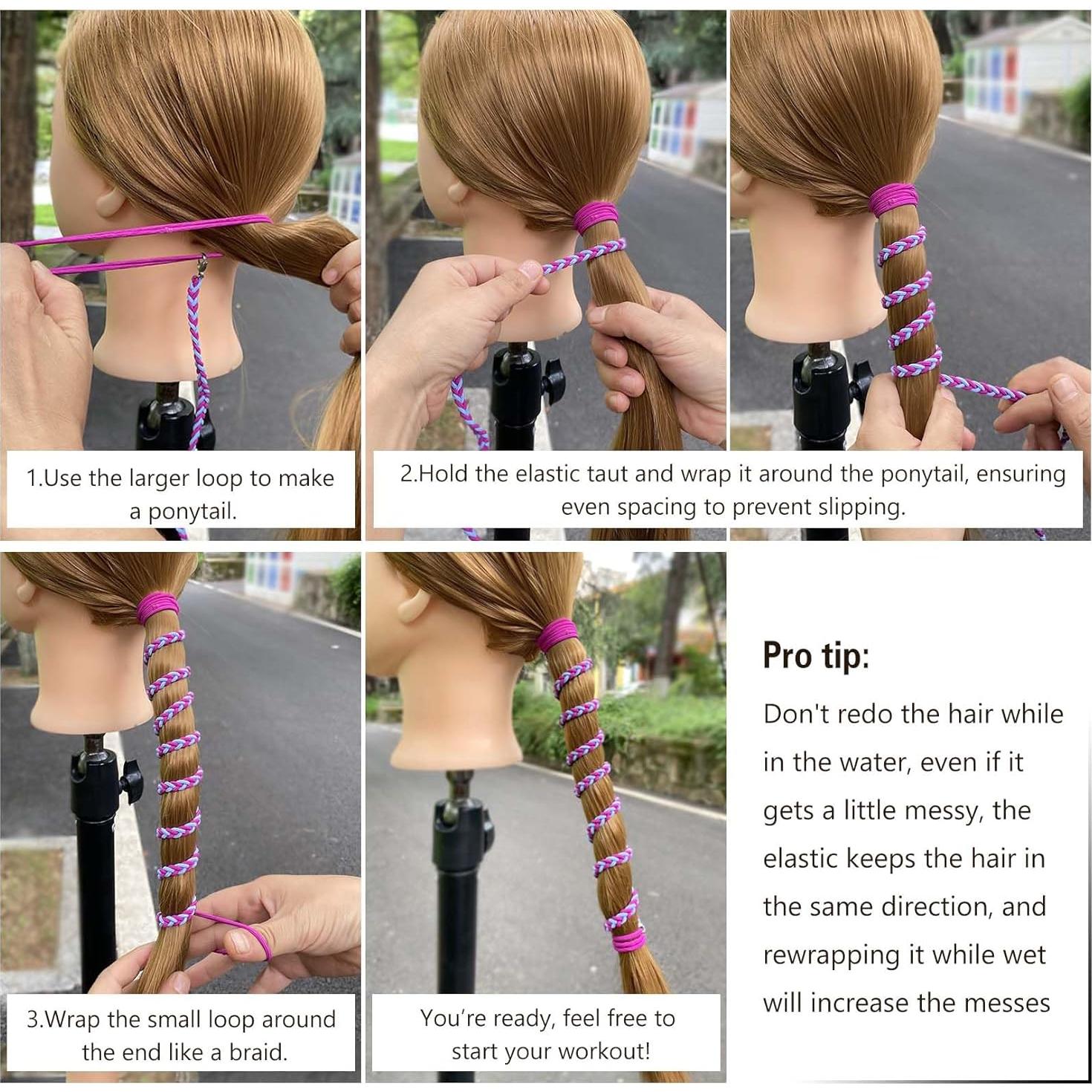 1.Use the larger loop to make a ponytail.

2.Hold the elastic taut and wrap it around the ponytail, ensuring even spacing to prevent slipping.

3.Wrap the small loop around the end like a braid.

You're ready, feel free to start your workout!

Pro tip:

Don't redo the hair while in the water, even if it gets a little messy, the elastic keeps the hair in the same direction, and rewrapping it while wet will increase the messes