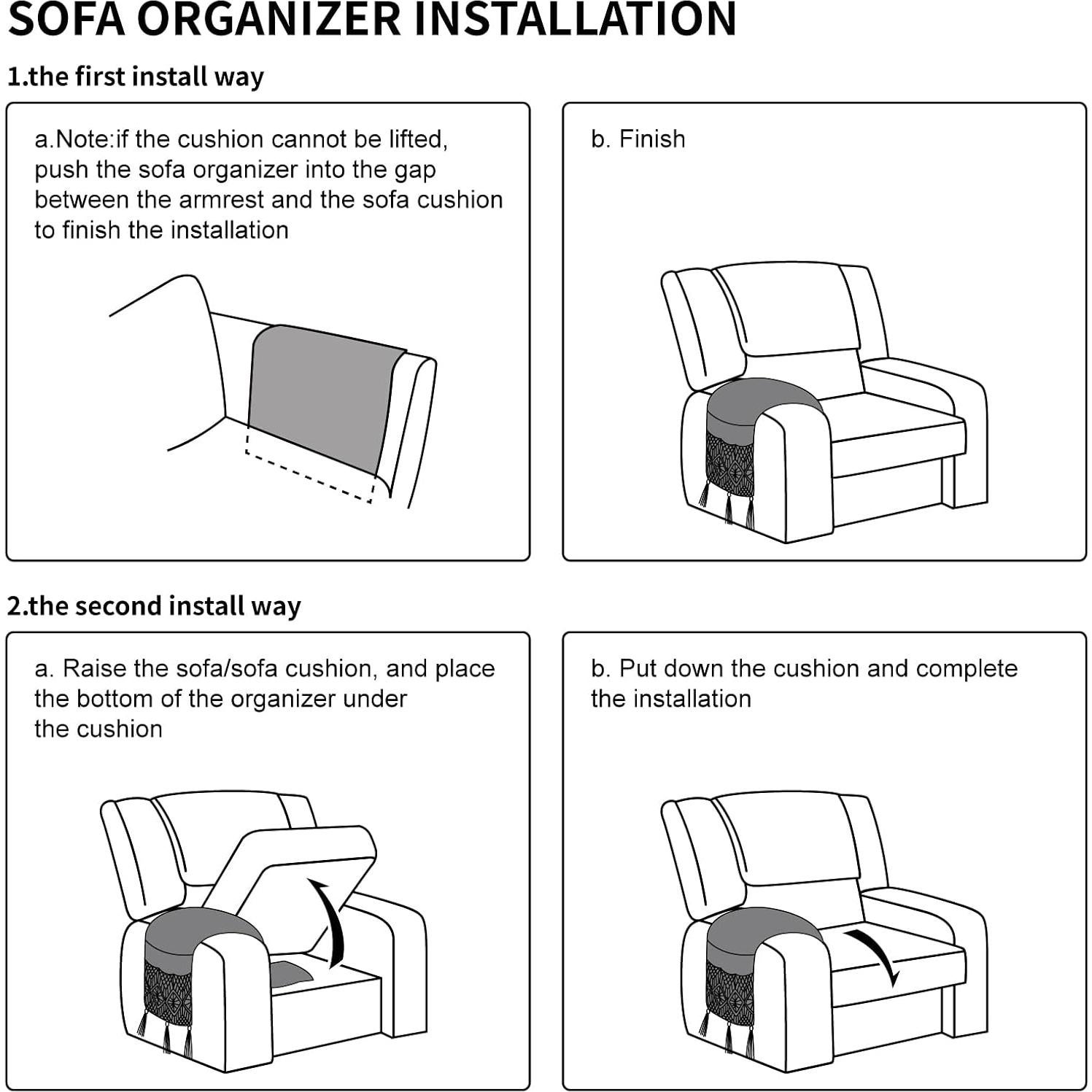 SOFA ORGANIZER INSTALLATION

1.the first install way

a.Note:if the cushion cannot be lifted, push the sofa organizer into the gap between the armrest and the sofa cushion to finish the installation

b. Finish

2.the second install way

a. Raise the sofa/sofa cushion, and place the bottom of the organizer under the cushion

b. Put down the cushion and complete the installation