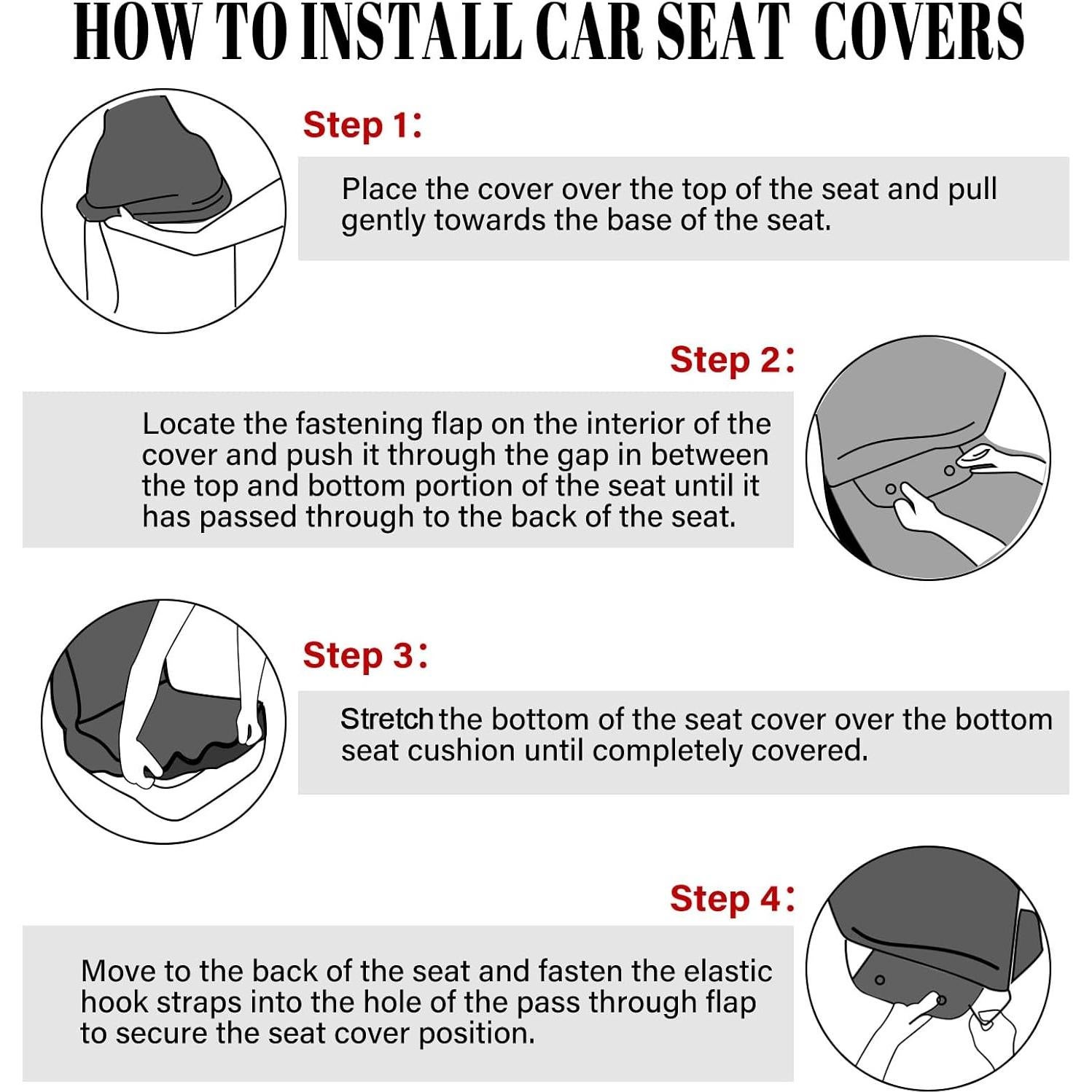 HOW TO INSTALL CAR SEAT COVERS

Step 1:

Place the cover over the top of the seat and pull gently towards the base of the seat.

Step 2:

Locate the fastening flap on the interior of the cover and push it through the gap in between the top and bottom portion of the seat until it has passed through to the back of the seat.

Step 3:

Stretch the bottom of the seat cover over the bottom seat cushion until completely covered.

Step 4:

Move to the back of the seat and fasten the elastic hook straps into the hole of the pass through flap to secure the seat cover position.