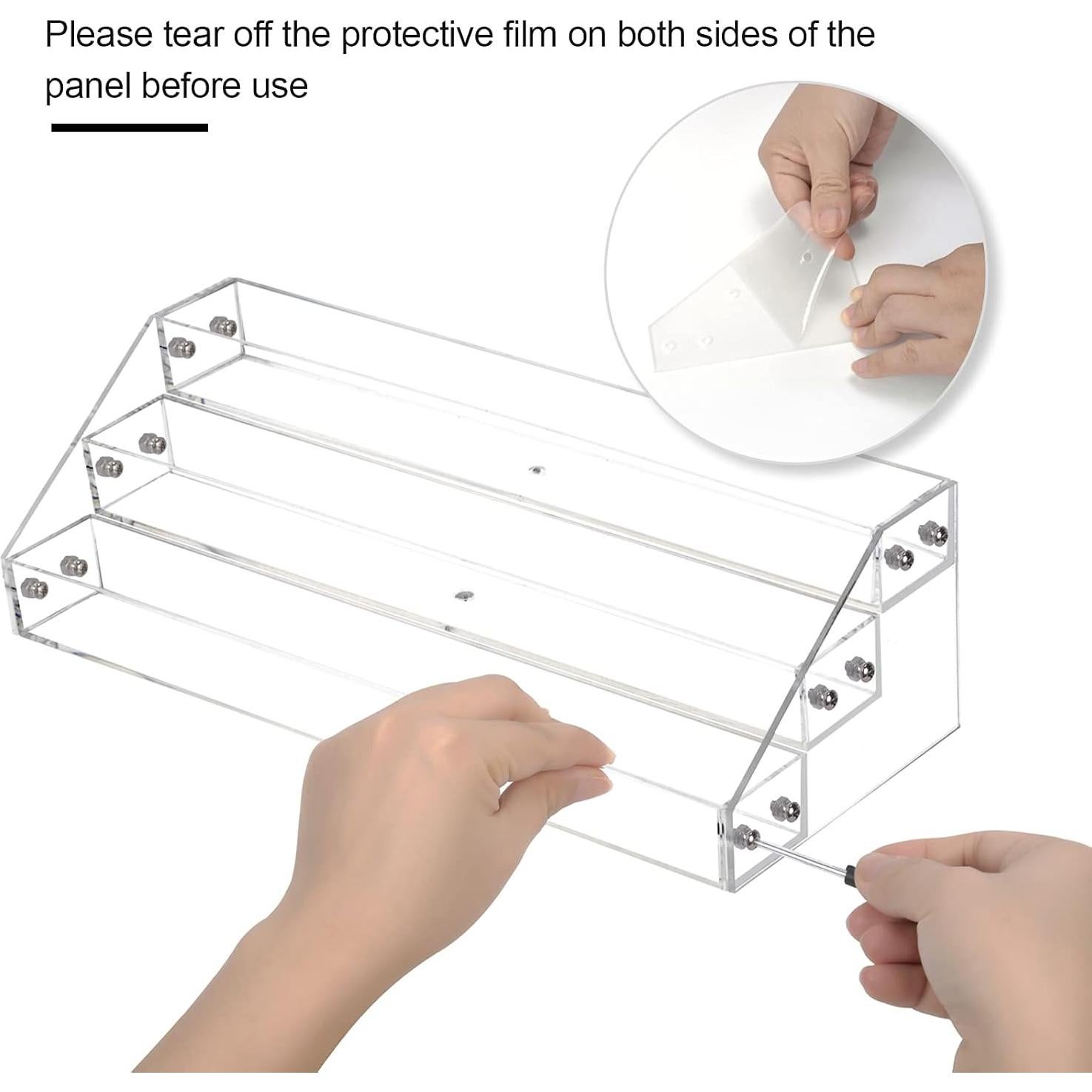 Please tear off the protective film on both sides of the panel before use