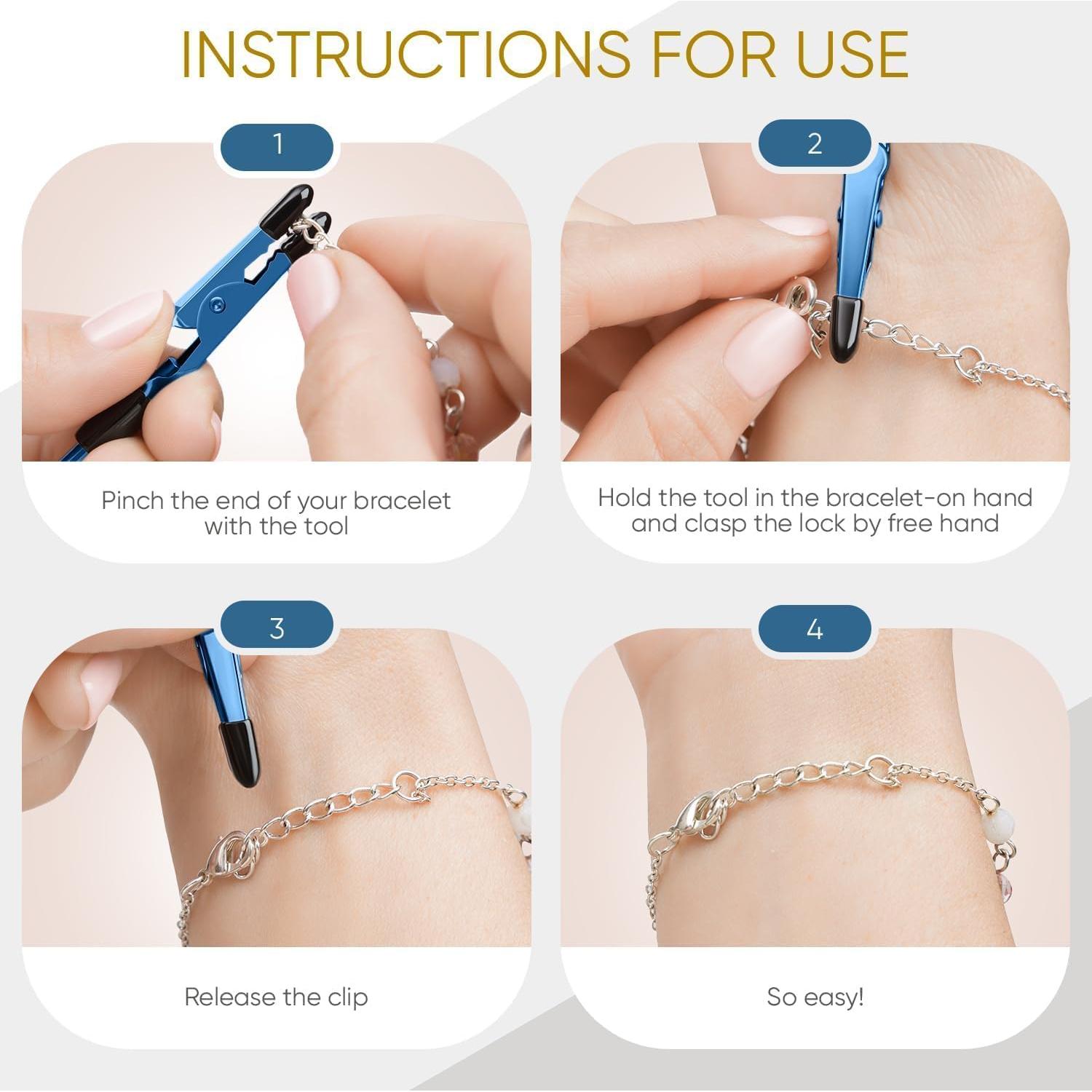 INSTRUCTIONS FOR USE

1

Pinch the end of your bracelet with the tool

2

Hold the tool in the bracelet-on hand and clasp the lock by free hand

3

Release the clip

4

So easy!