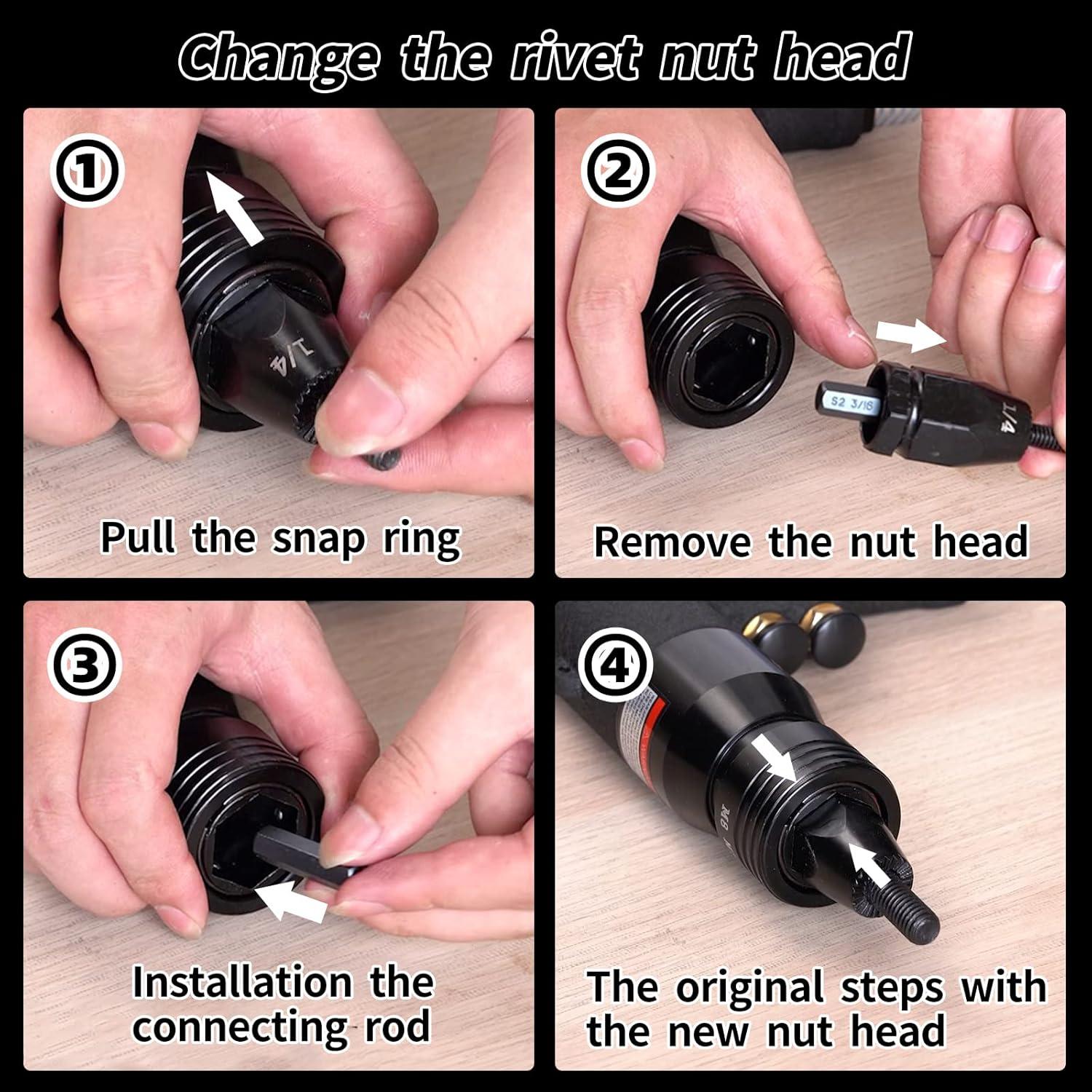 Change the rivet nut head

①

1/4

Pull the snap ring

②

S2 3/16

1/4

Remove the nut head

③

Installation the connecting rod

④

M8

The original steps with the new nut head