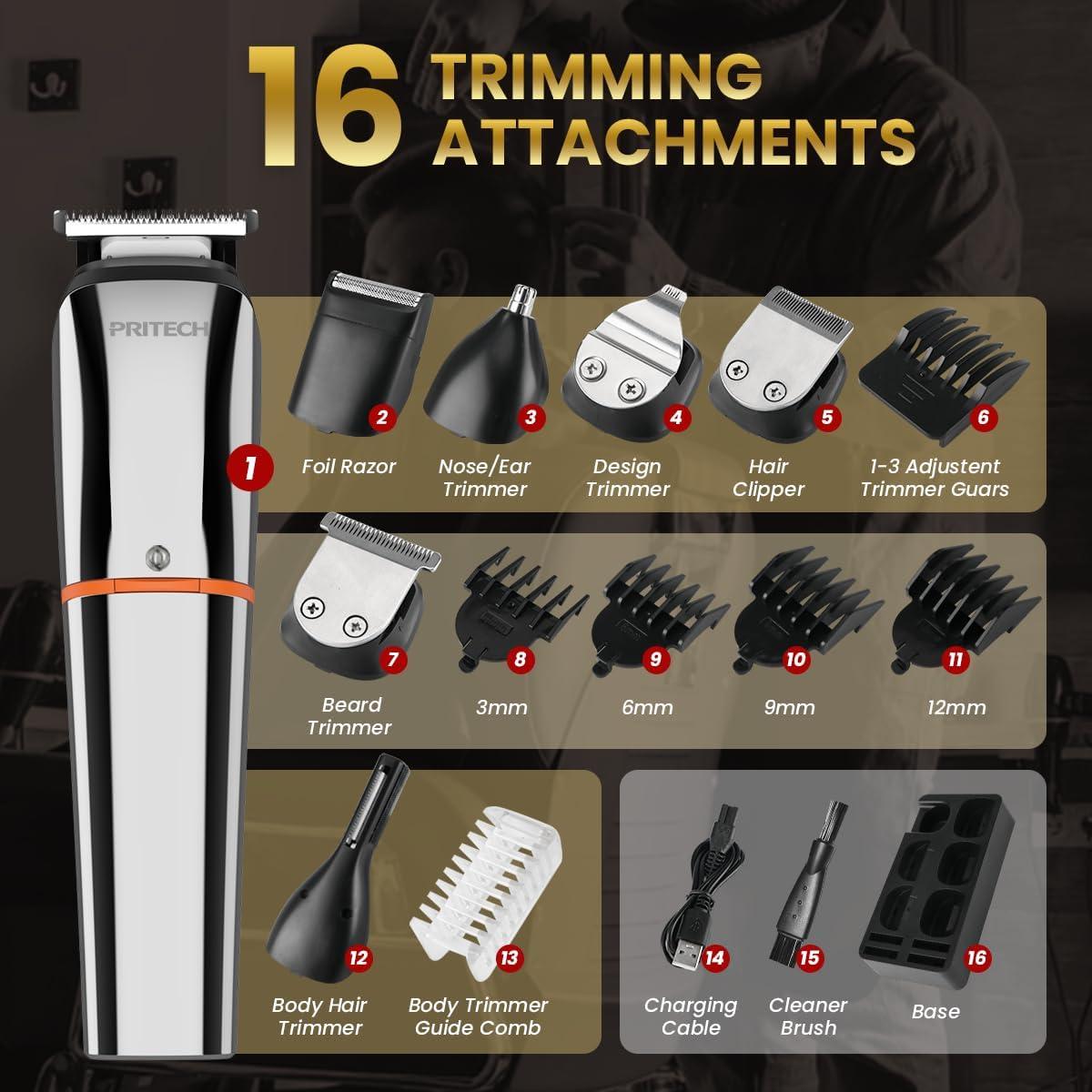 16 TRIMMING ATTACHMENTS

PRITECH

1

2
Foil Razor

3
Nose/Ear Trimmer

4
Design Trimmer

5
Hair Clipper

6
1-3 Adjustent Trimmer Guars

7
Beard Trimmer

8
3mm

9
6mm

10
9mm

11
12mm

12
Body Hair Trimmer

13
Body Trimmer Guide Comb

14
Charging Cable

15
Cleaner Brush

16
Base