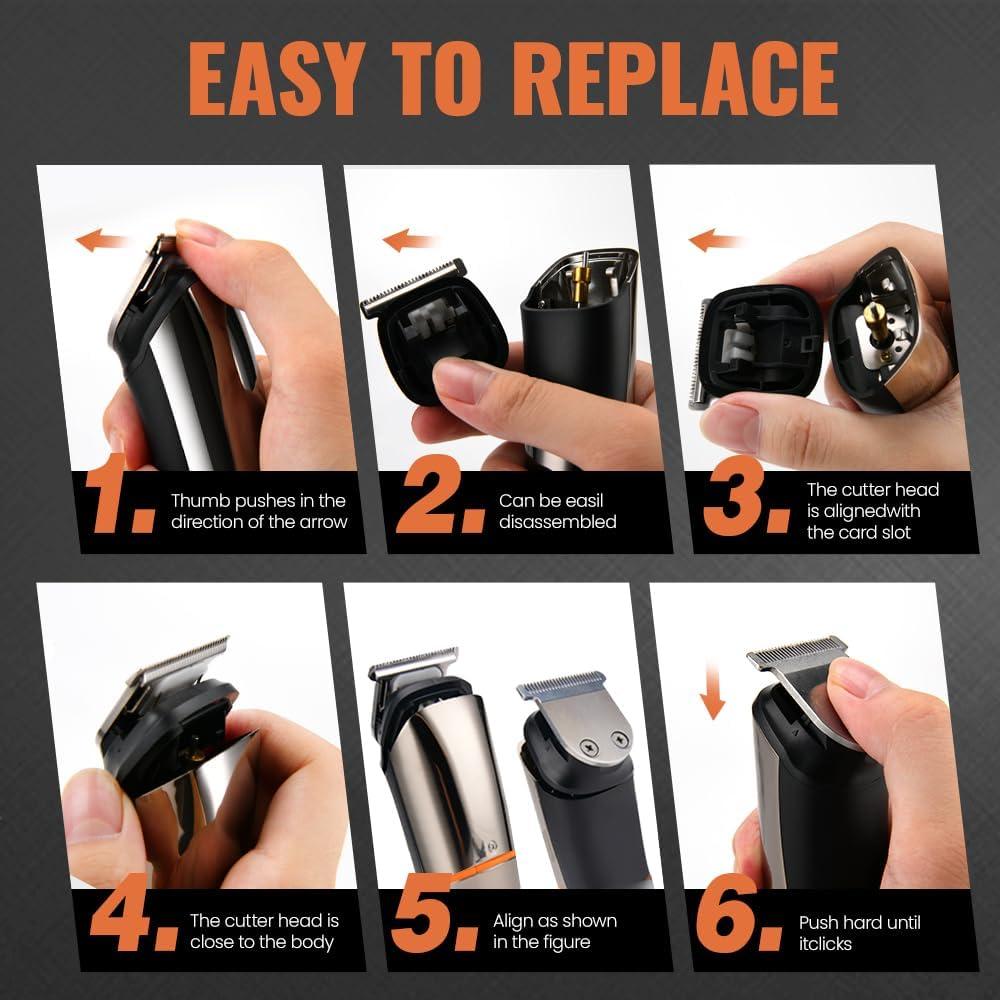 EASY TO REPLACE

1. Thumb pushes in the direction of the arrow

2. Can be easil disassembled

3. The cutter head is alignedwith the card slot

4. The cutter head is close to the body

5. Align as shown in the figure

6. Push hard until itclicks