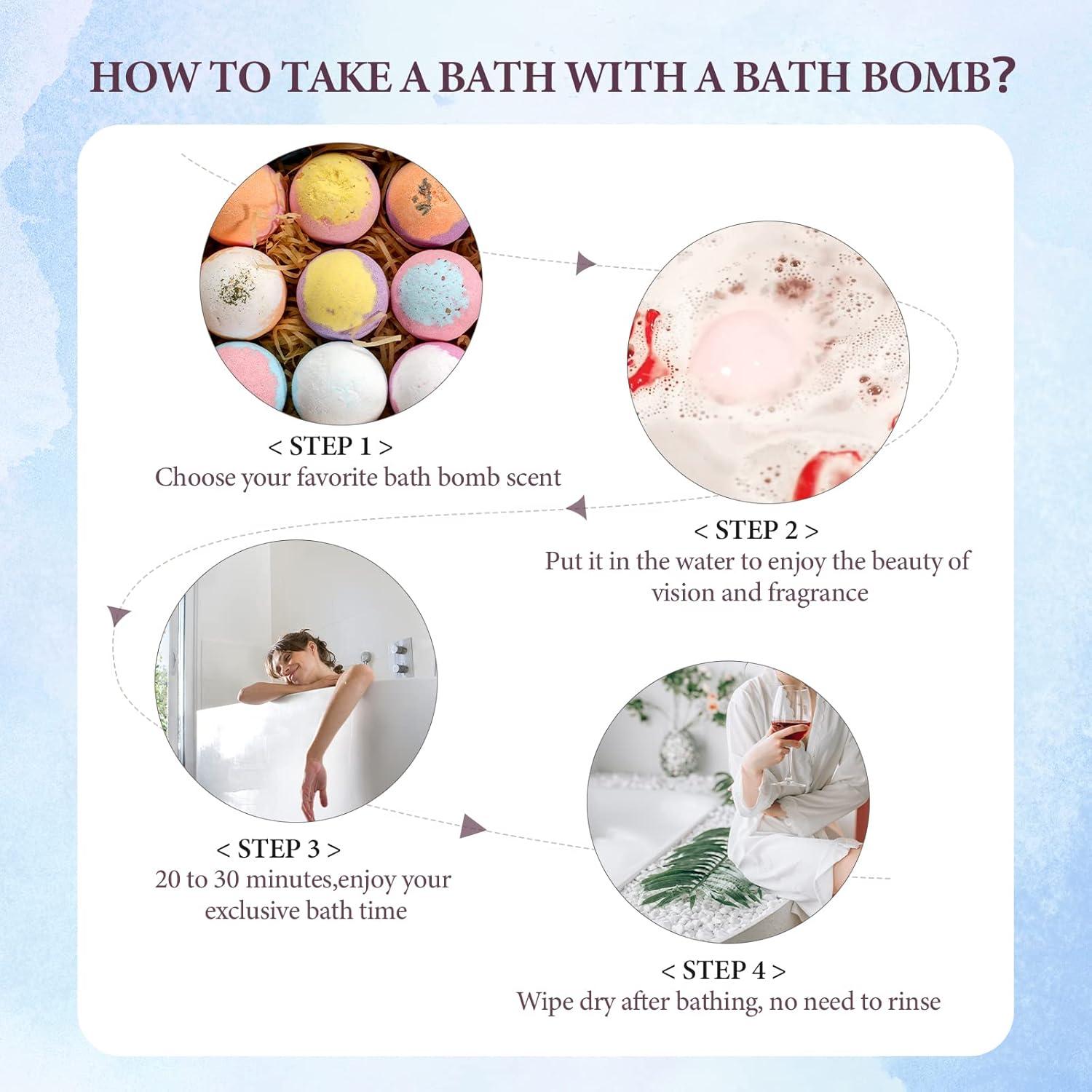 HOW TO TAKE A BATH WITH A BATH BOMB?

< STEP 1 >
Choose your favorite bath bomb scent

< STEP 2 >
Put it in the water to enjoy the beauty of vision and fragrance

< STEP 3 >
20 to 30 minutes,enjoy your exclusive bath time

< STEP 4 >
Wipe dry after bathing, no need to rinse