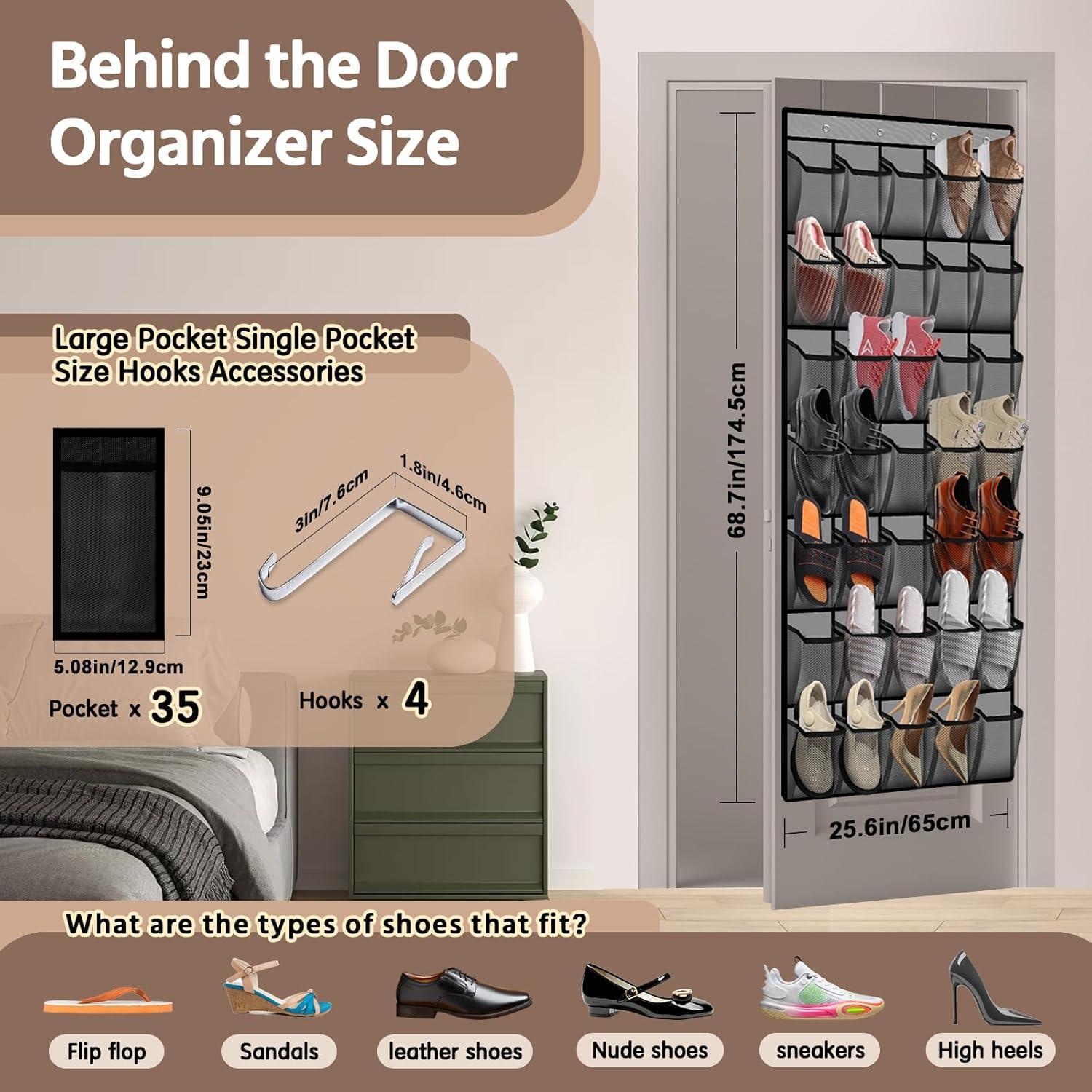 Behind the Door Organizer Size

Large Pocket Single Pocket Size Hooks Accessories

9.05in/23cm

5.08in/12.9cm

3in/7.6cm

1.8in/4.6cm

Pocket x 35

Hooks x 4

68.7in/174.5cm

25.6in/65cm

What are the types of shoes that fit?

Flip flop

Sandals

leather shoes

Nude shoes

sneakers

High heels