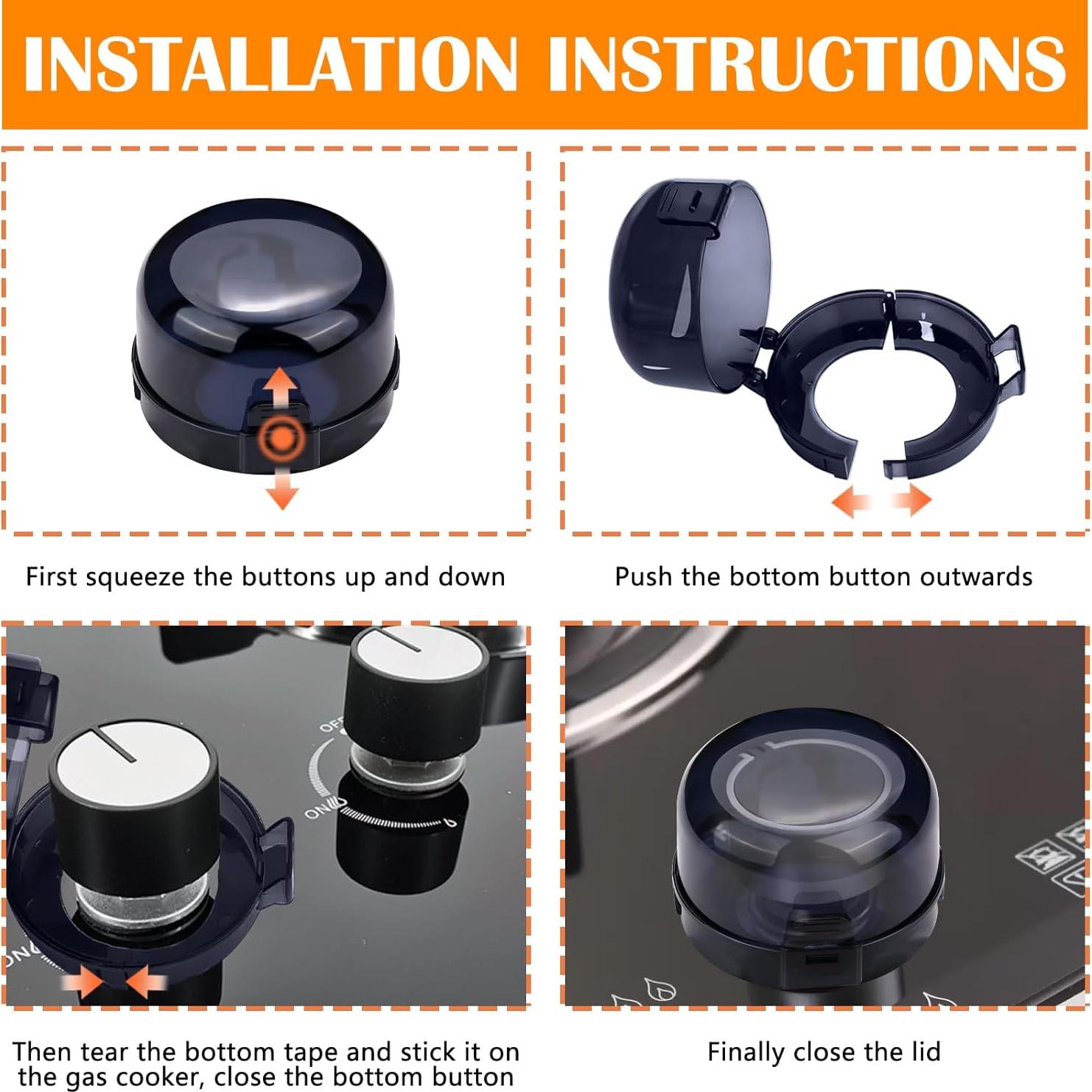 INSTALLATION INSTRUCTIONS

First squeeze the buttons up and down

Push the bottom button outwards

OFF

ON

ON

Then tear the bottom tape and stick it on the gas cooker, close the bottom button

Finally close the lid