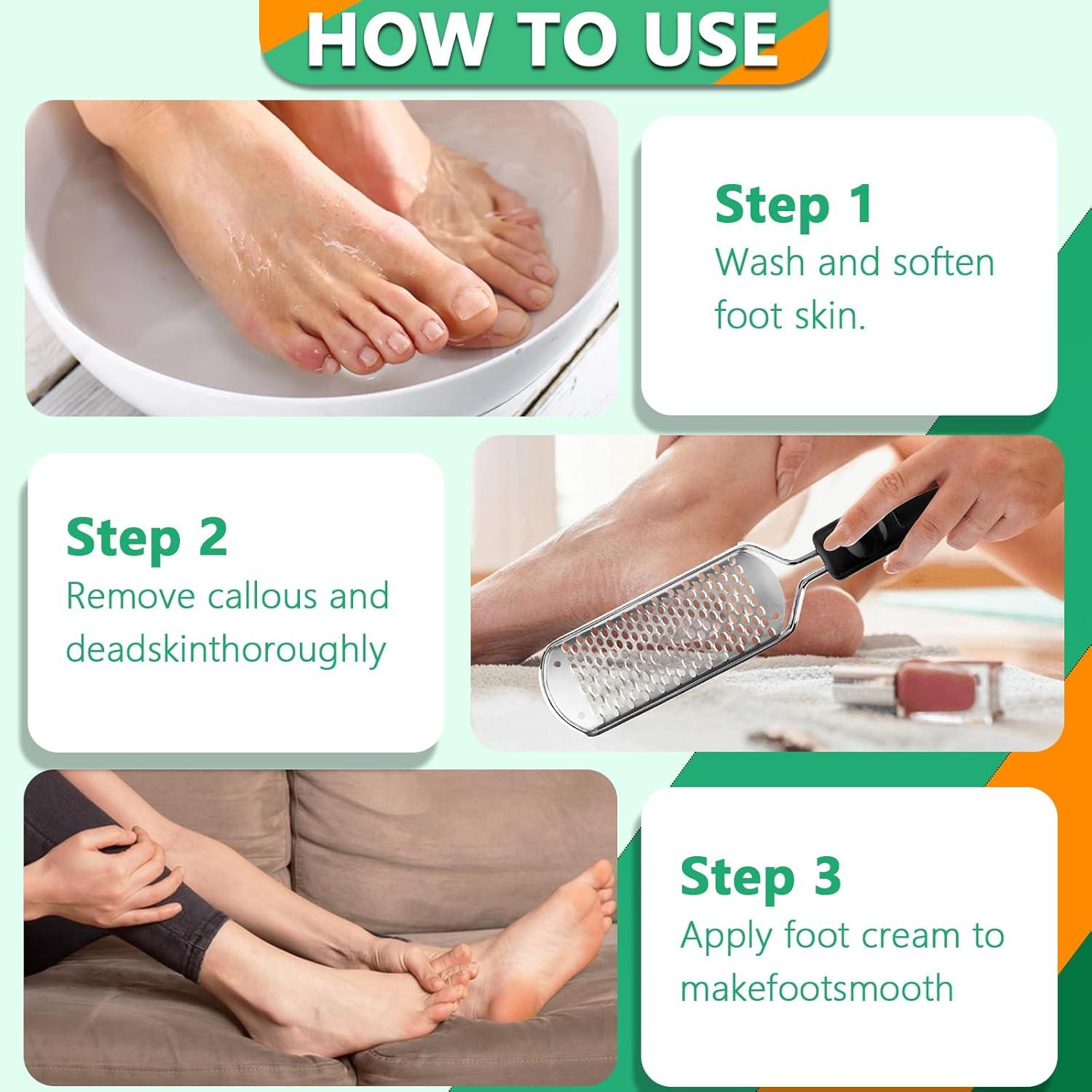 HOW TO USE

Step 1
Wash and soften foot skin.

Step 2
Remove callous and deadskinthoroughly

Step 3
Apply foot cream to makefootsmooth