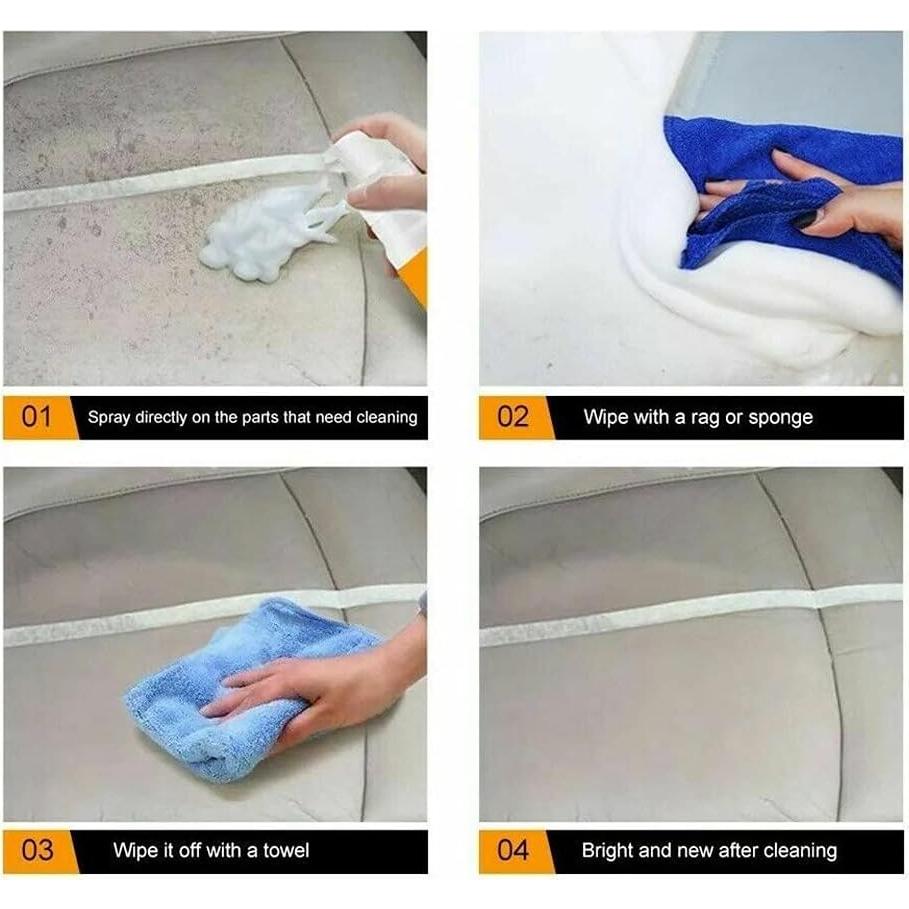 01 Spray directly on the parts that need cleaning

02 Wipe with a rag or sponge

03 Wipe it off with a towel

04 Bright and new after cleaning