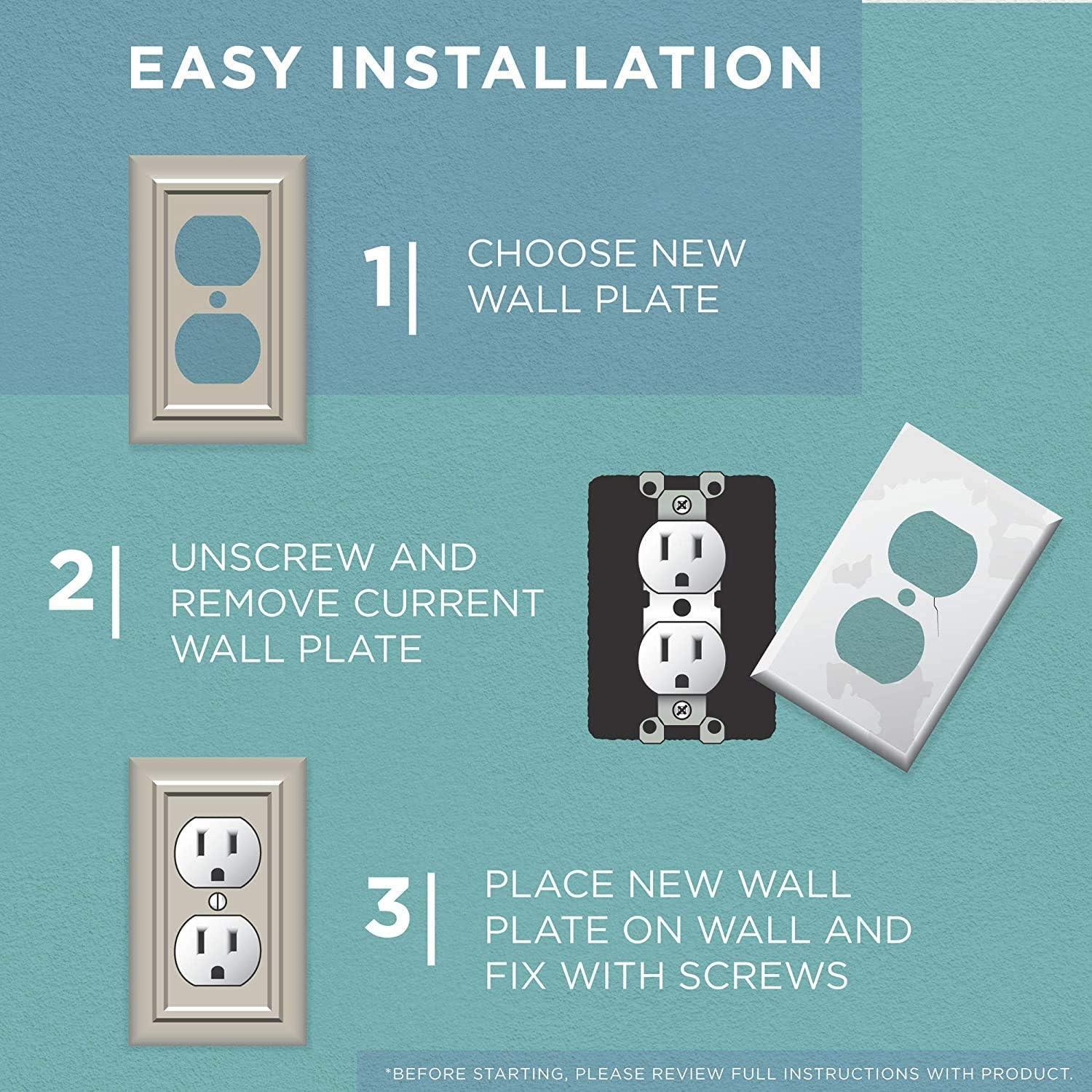 EASY INSTALLATION

1| CHOOSE NEW WALL PLATE

2| UNSCREW AND REMOVE CURRENT WALL PLATE

3| PLACE NEW WALL PLATE ON WALL AND FIX WITH SCREWS

*BEFORE STARTING, PLEASE REVIEW FULL INSTRUCTIONS WITH PRODUCT.