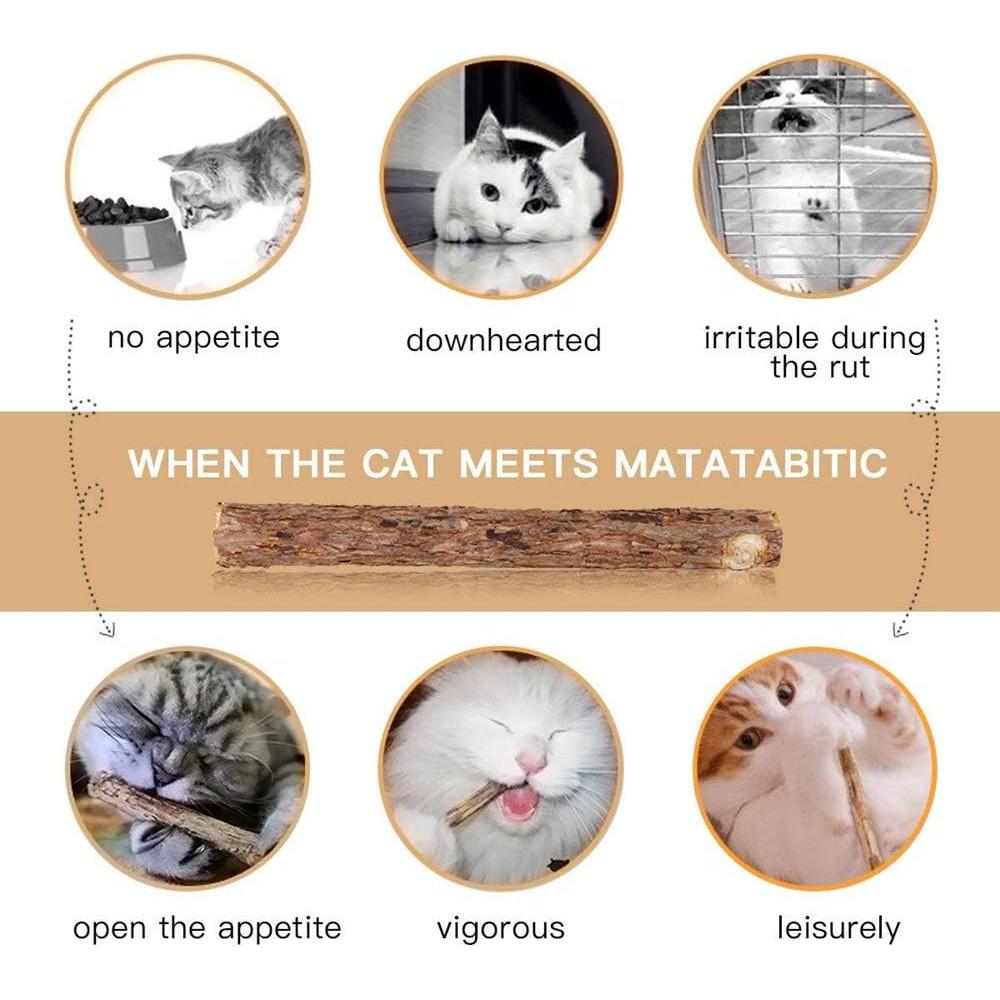 no appetite

downhearted

irritable during the rut

WHEN THE CAT MEETS MATATABITIC

open the appetite

vigorous

leisurely