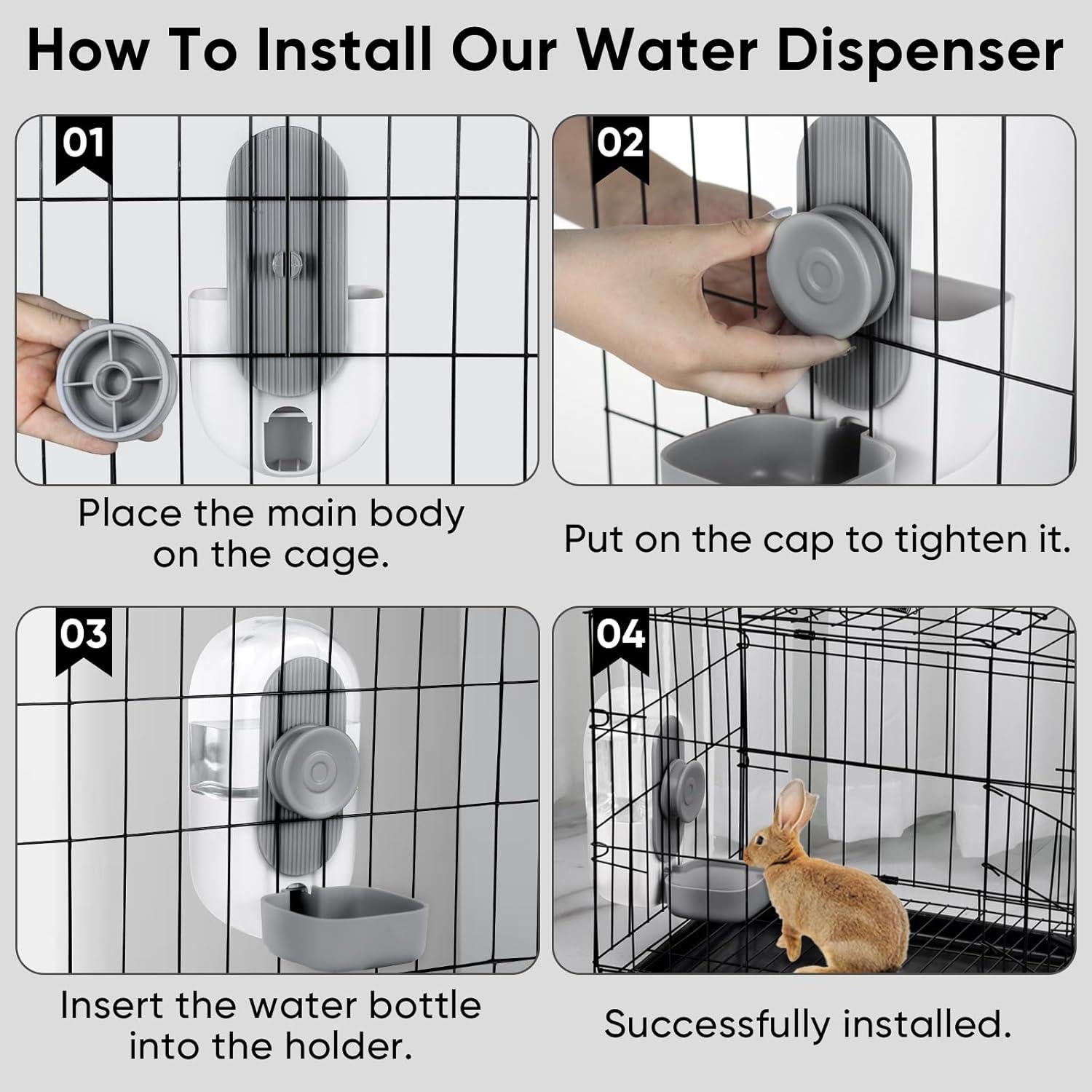 How To Install Our Water Dispenser

01

Place the main body on the cage.

02

Put on the cap to tighten it.

03

Insert the water bottle into the holder.

04

Successfully installed.