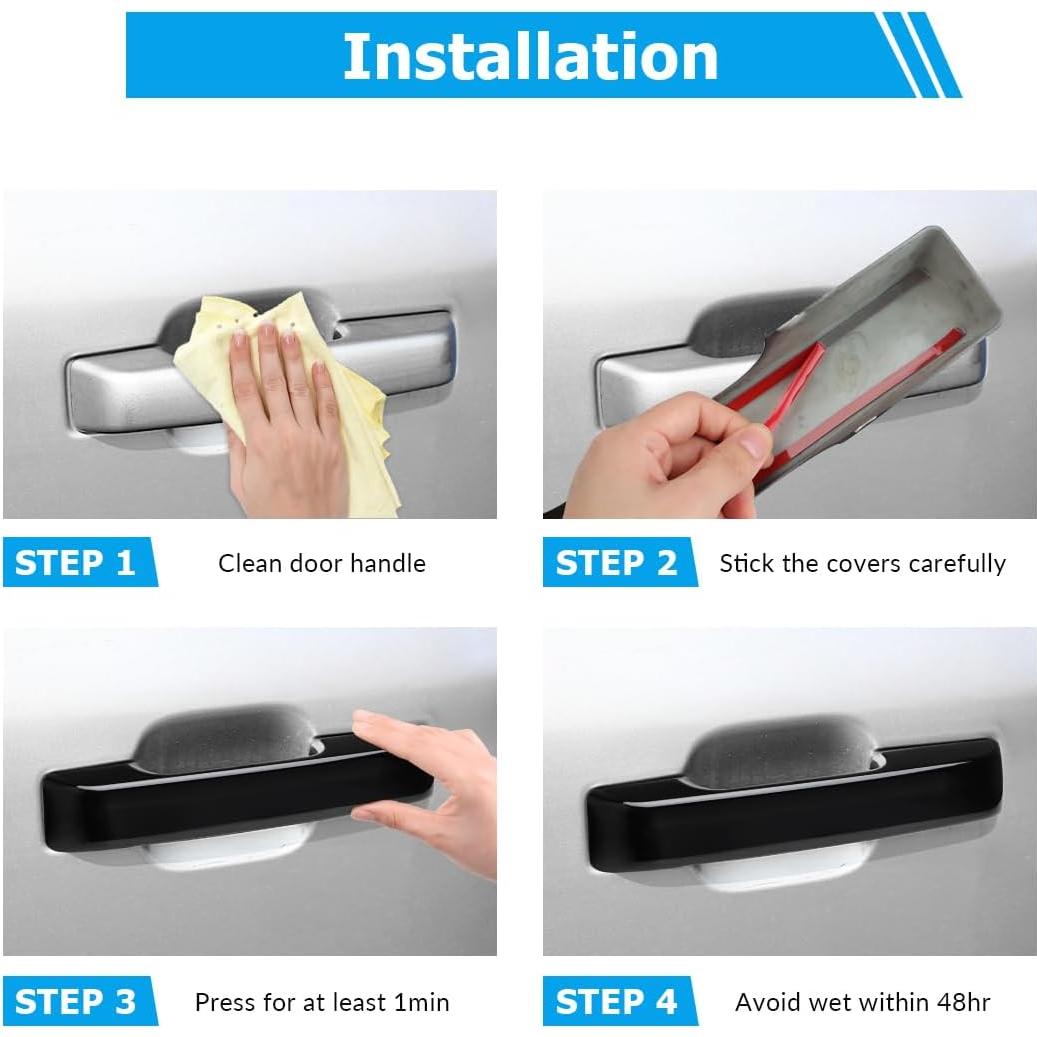 Installation

STEP 1 Clean door handle

STEP 2 Stick the covers carefully

STEP 3 Press for at least 1min

STEP 4 Avoid wet within 48hr