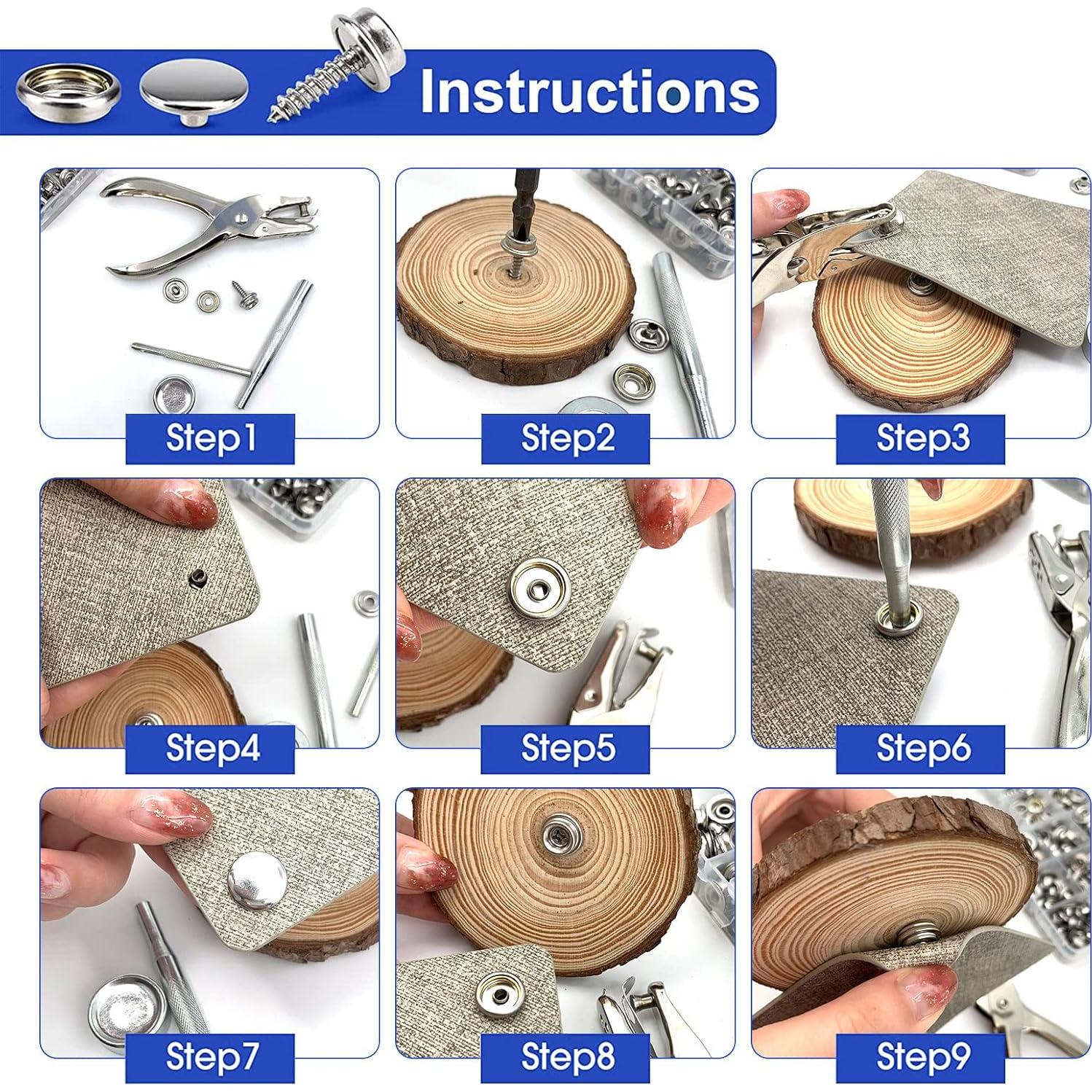 Instructions

Step1

Step2

Step3

Step4

Step5

Step6

Step7

Step8

Step9