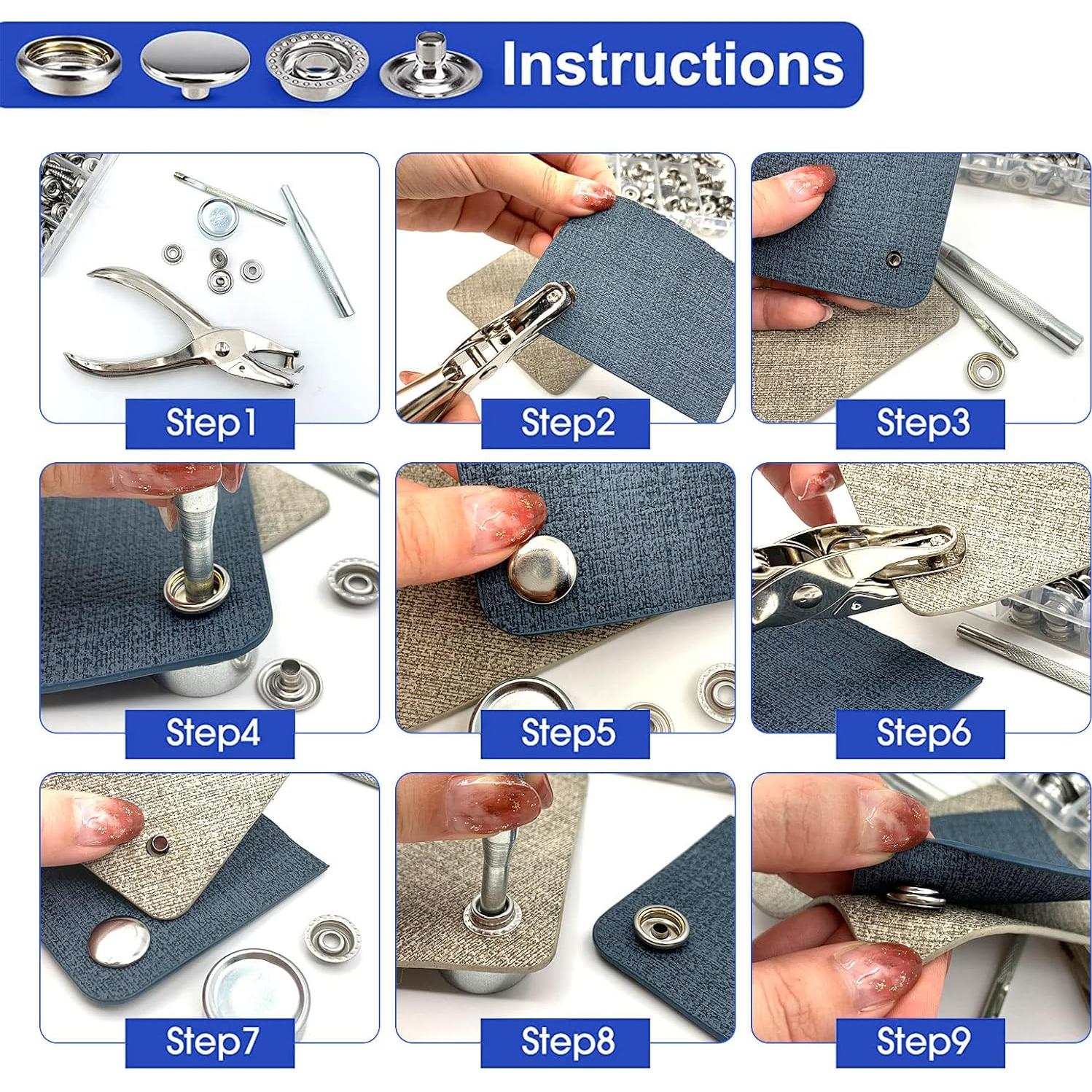 Instructions

Step1

Step2

Step3

Step4

Step5

Step6

Step7

Step8

Step9