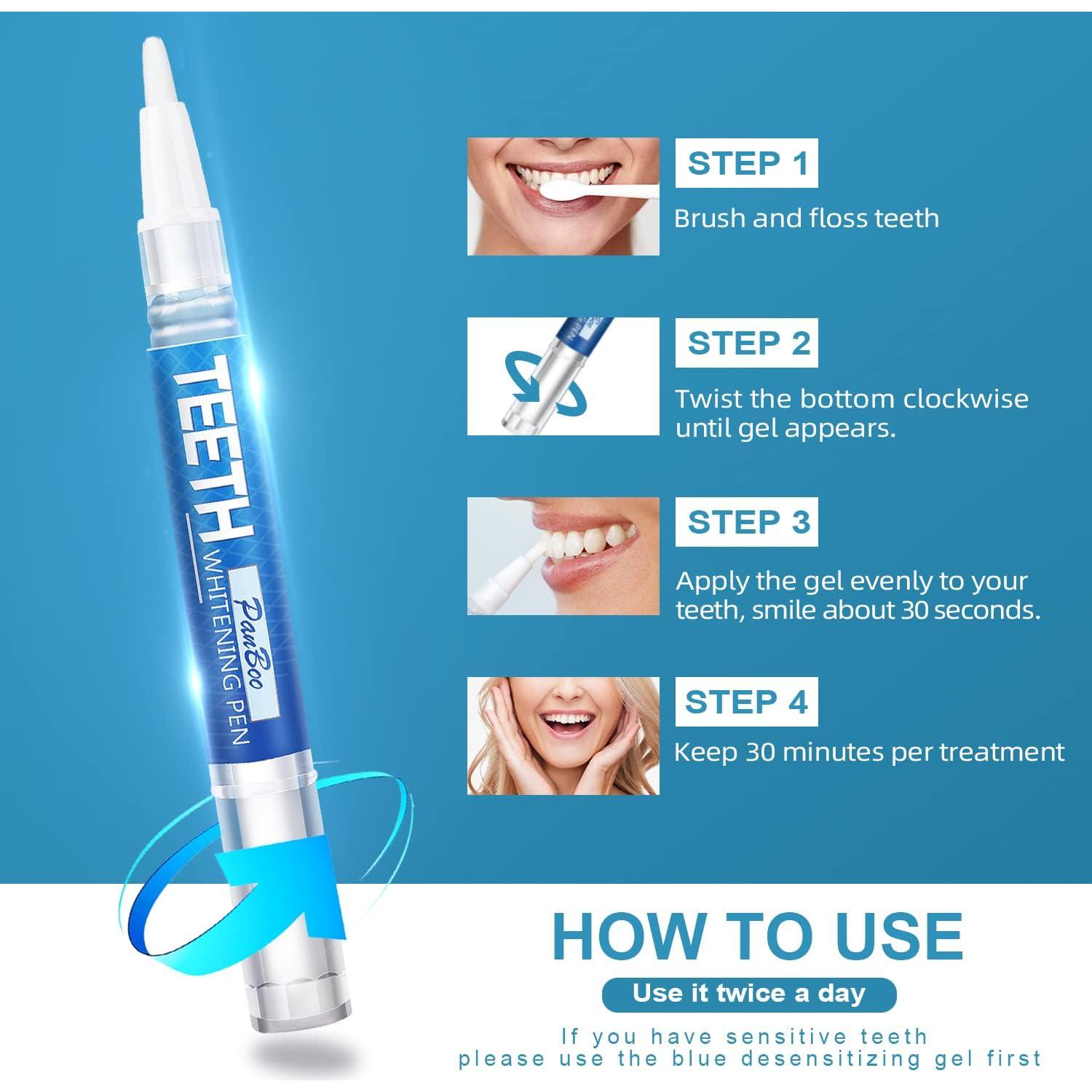 TEETH
WHITENING PEN
PanBoo

STEP 1
Brush and floss teeth

STEP 2
Twist the bottom clockwise until gel appears.

STEP 3
Apply the gel evenly to your teeth, smile about 30 seconds.

STEP 4
Keep 30 minutes per treatment

HOW TO USE
Use it twice a day
If you have sensitive teeth
please use the blue desensitizing gel first