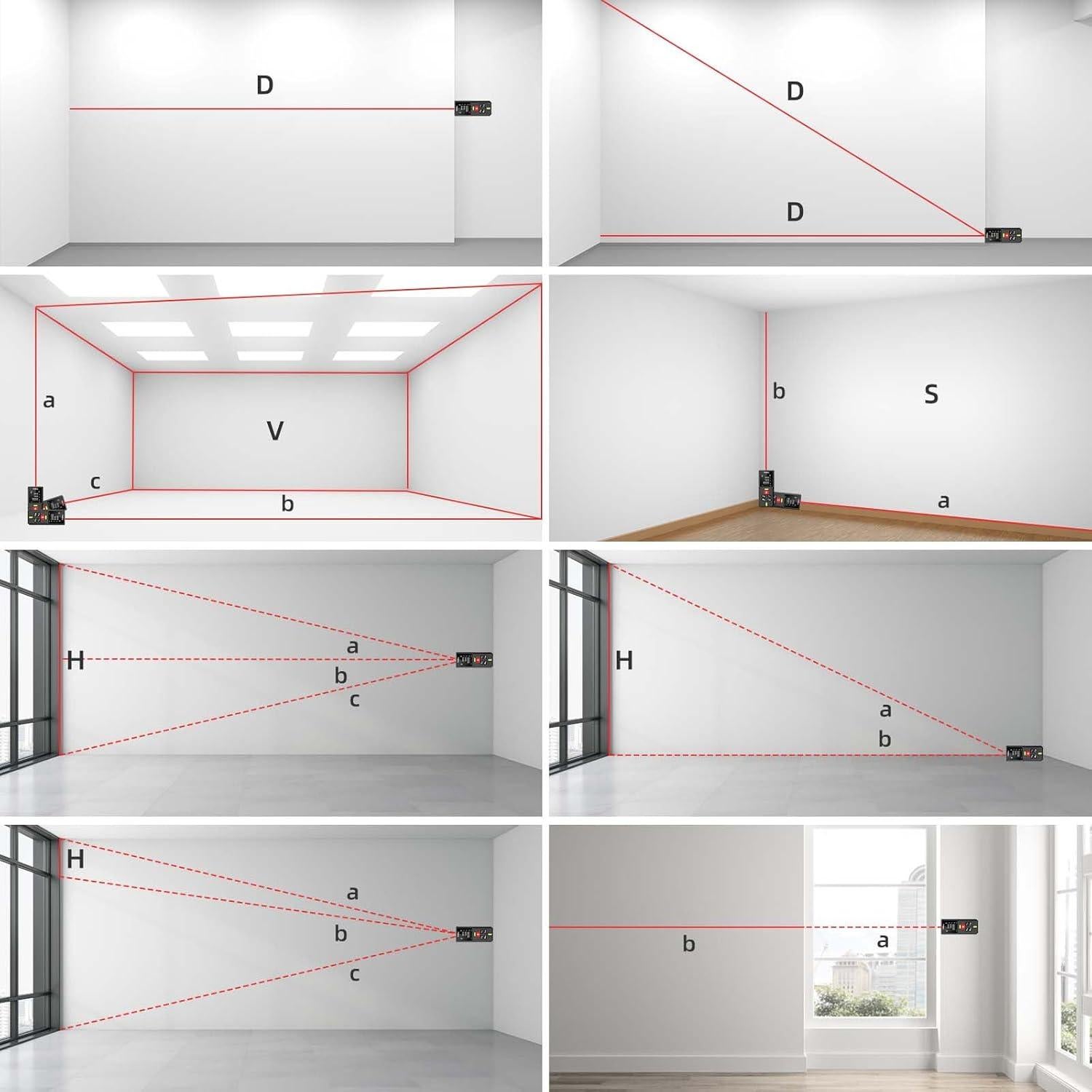 D

D

D

a

V

c

b

b

S

a

H

a

b

c

H

a

b

H

a

b

c

b

a