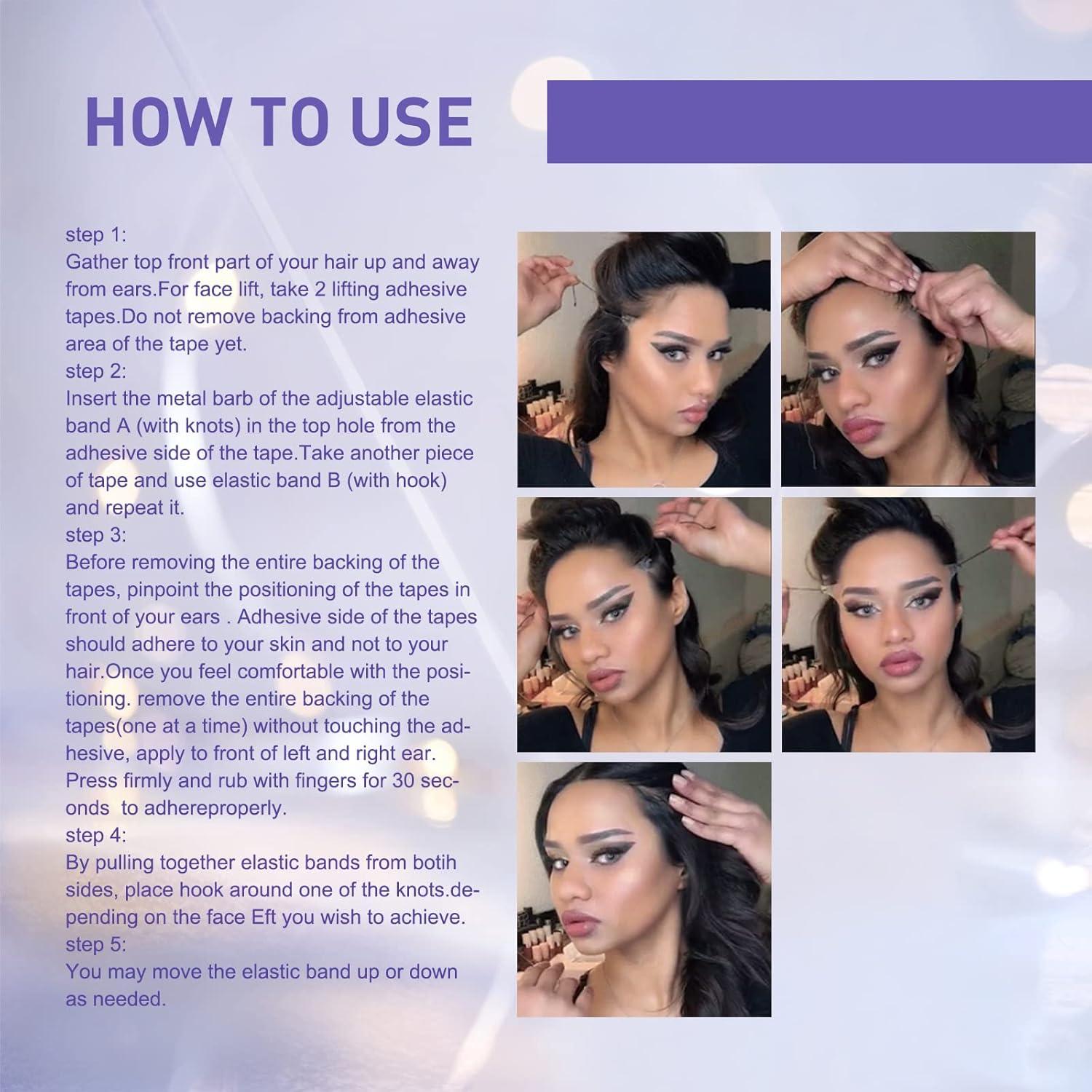 HOW TO USE

step 1:
Gather top front part of your hair up and away from ears.For face lift, take 2 lifting adhesive tapes.Do not remove backing from adhesive area of the tape yet.
step 2:
Insert the metal barb of the adjustable elastic band A (with knots) in the top hole from the adhesive side of the tape.Take another piece of tape and use elastic band B (with hook) and repeat it.
step 3:
Before removing the entire backing of the tapes, pinpoint the positioning of the tapes in front of your ears . Adhesive side of the tapes should adhere to your skin and not to your hair.Once you feel comfortable with the positioning. remove the entire backing of the tapes(one at a time) without touching the adhesive, apply to front of left and right ear. Press firmly and rub with fingers for 30 seconds to adhereproperly.
step 4:
By pulling together elastic bands from botih sides, place hook around one of the knots.depending on the face Eft you wish to achieve.
step 5:
You may move the elastic band up or down as needed.