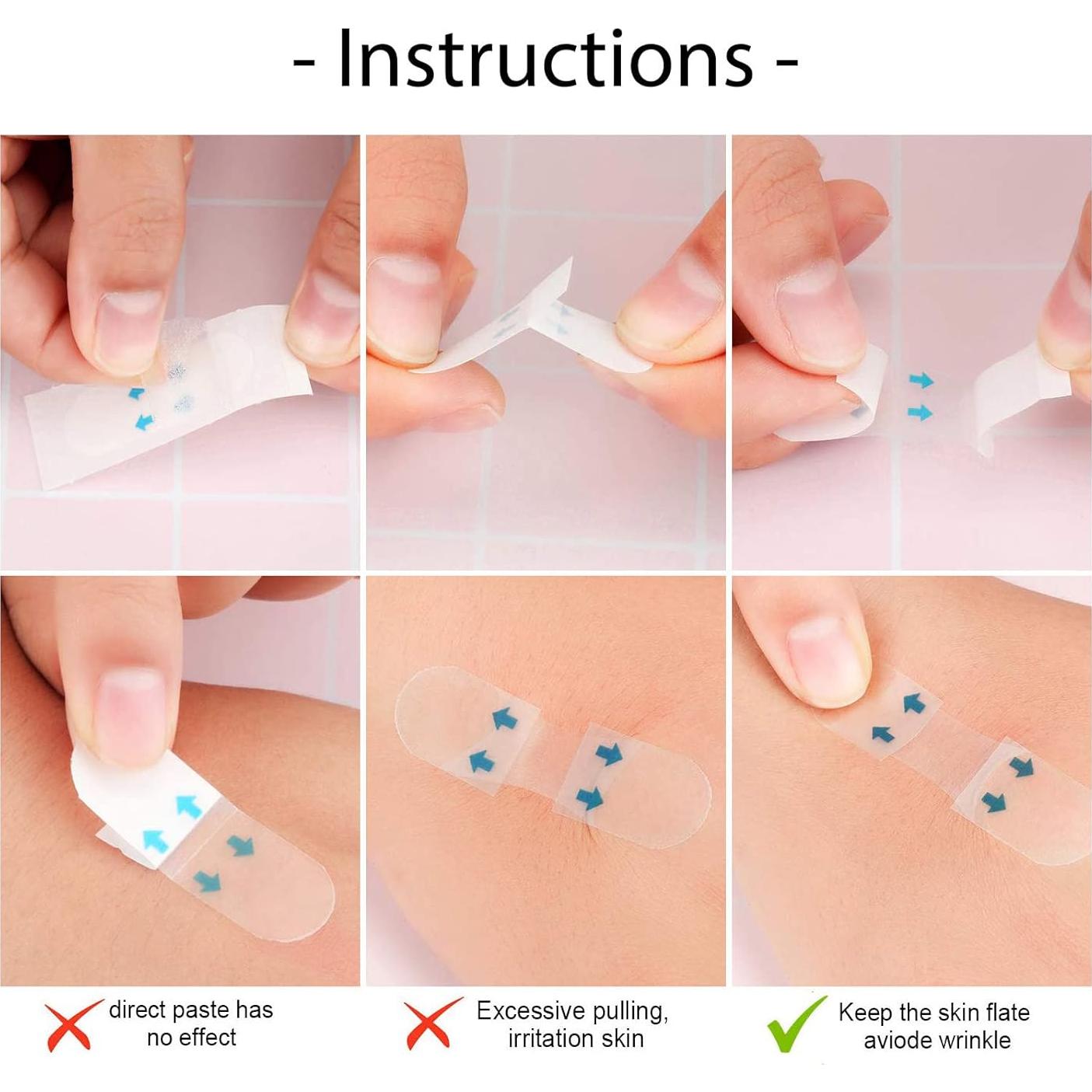 - Instructions -

direct paste has no effect

Excessive pulling, irritation skin

Keep the skin flate aviode wrinkle