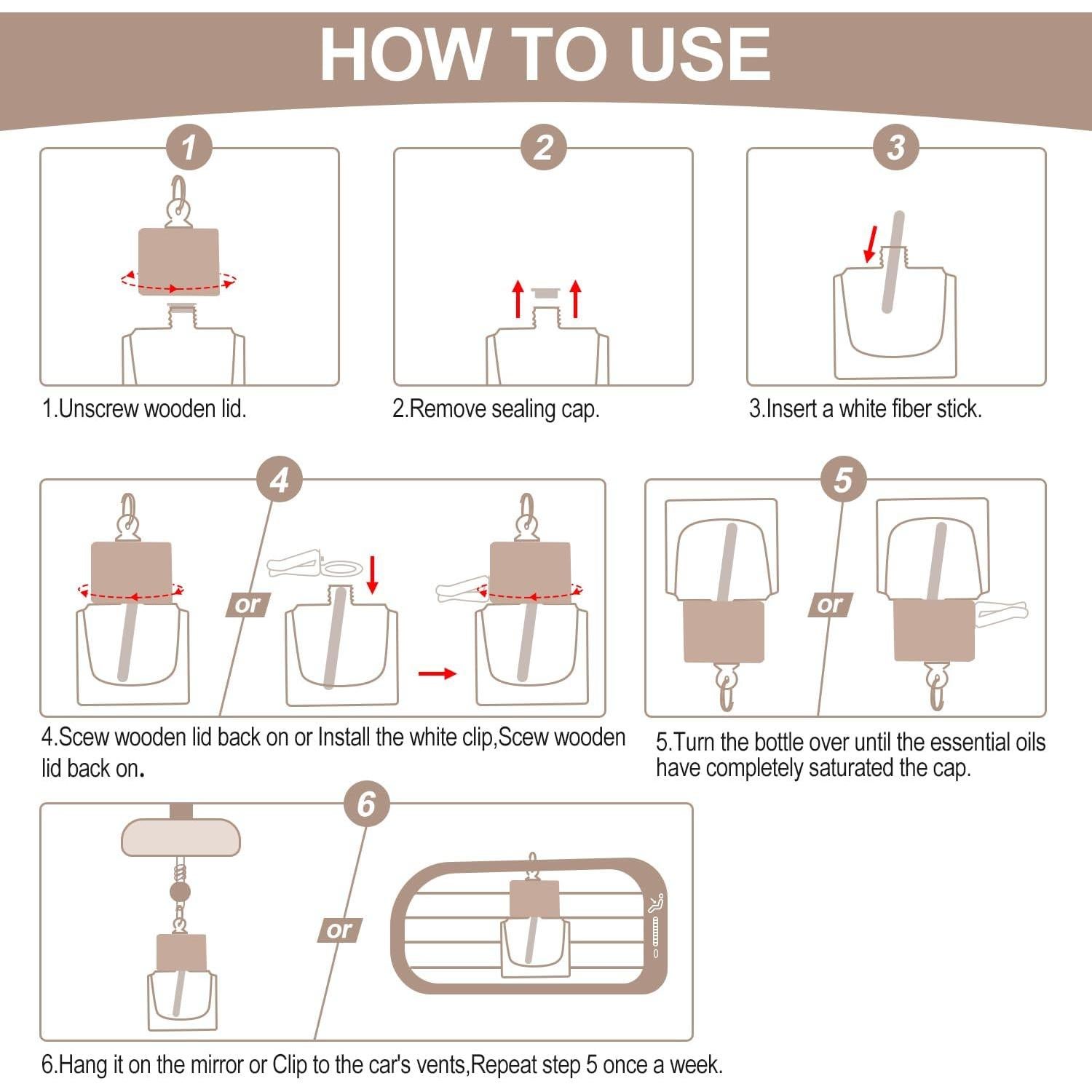 HOW TO USE

1

1.Unscrew wooden lid.

2

2.Remove sealing cap.

3

3.Insert a white fiber stick.

4

or

4.Scew wooden lid back on or Install the white clip,Scew wooden lid back on.

5

or

5.Turn the bottle over until the essential oils have completely saturated the cap.

6

or

6.Hang it on the mirror or Clip to the car's vents,Repeat step 5 once a week.