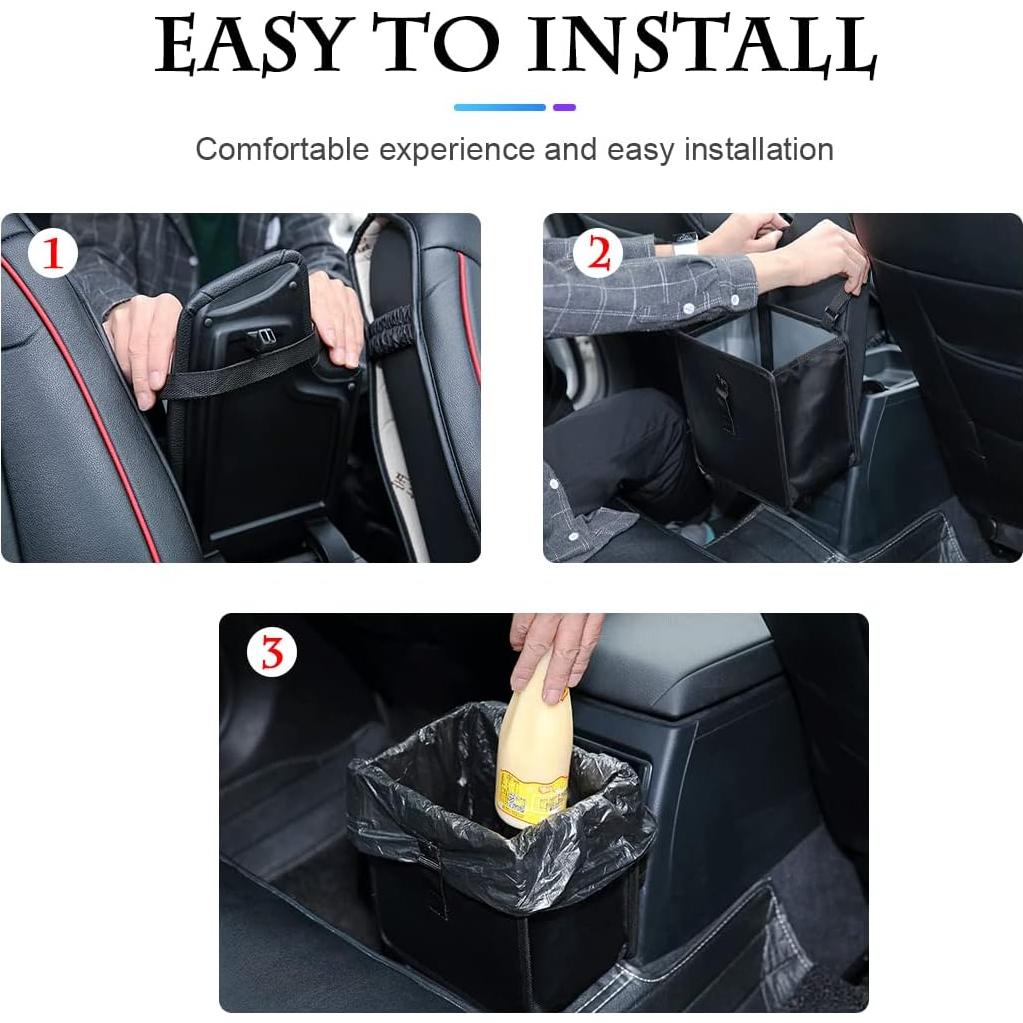 EASY TO INSTALL

Comfortable experience and easy installation

1

2

3