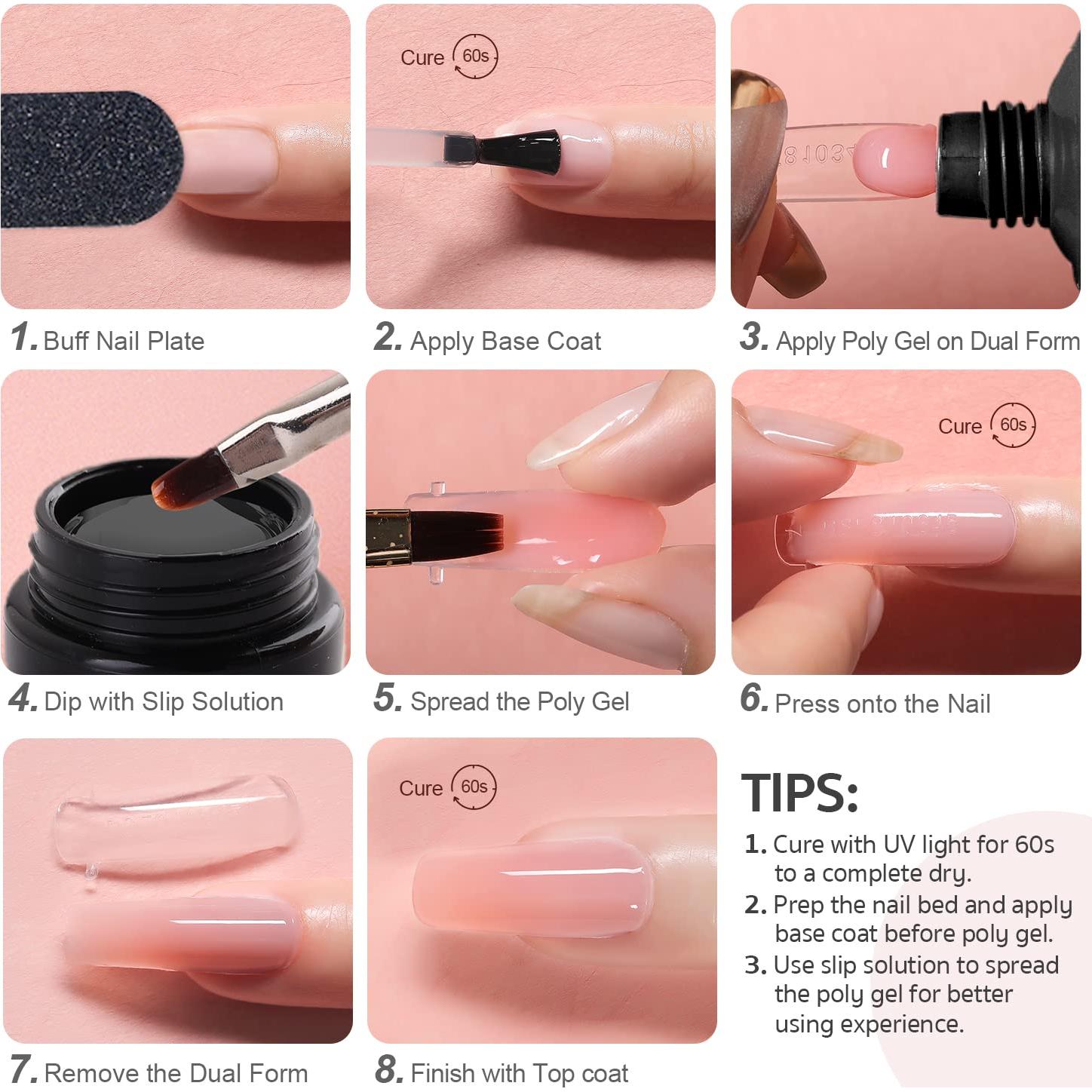 1. Buff Nail Plate

Cure 60s

2. Apply Base Coat

3. Apply Poly Gel on Dual Form

4. Dip with Slip Solution

5. Spread the Poly Gel

Cure 60s

6. Press onto the Nail

7. Remove the Dual Form

Cure 60s

8. Finish with Top coat

TIPS:

1. Cure with UV light for 60s to a complete dry.
2. Prep the nail bed and apply base coat before poly gel.
3. Use slip solution to spread the poly gel for better using experience.