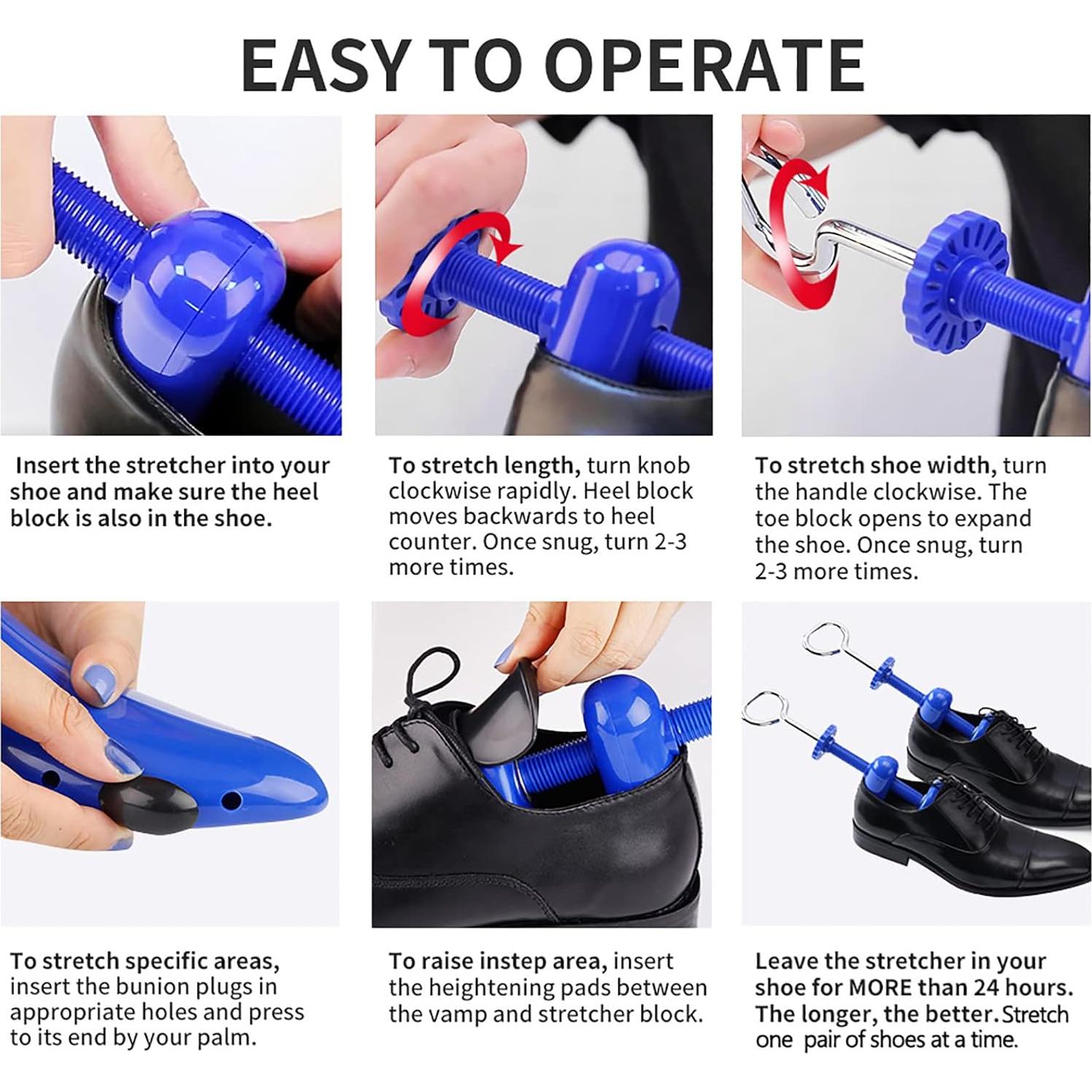 EASY TO OPERATE

Insert the stretcher into your shoe and make sure the heel block is also in the shoe.

To stretch length, turn knob clockwise rapidly. Heel block moves backwards to heel counter. Once snug, turn 2-3 more times.

To stretch shoe width, turn the handle clockwise. The toe block opens to expand the shoe. Once snug, turn 2-3 more times.

To stretch specific areas, insert the bunion plugs in appropriate holes and press to its end by your palm.

To raise instep area, insert the heightening pads between the vamp and stretcher block.

Leave the stretcher in your shoe for MORE than 24 hours. The longer, the better. Stretch one pair of shoes at a time.