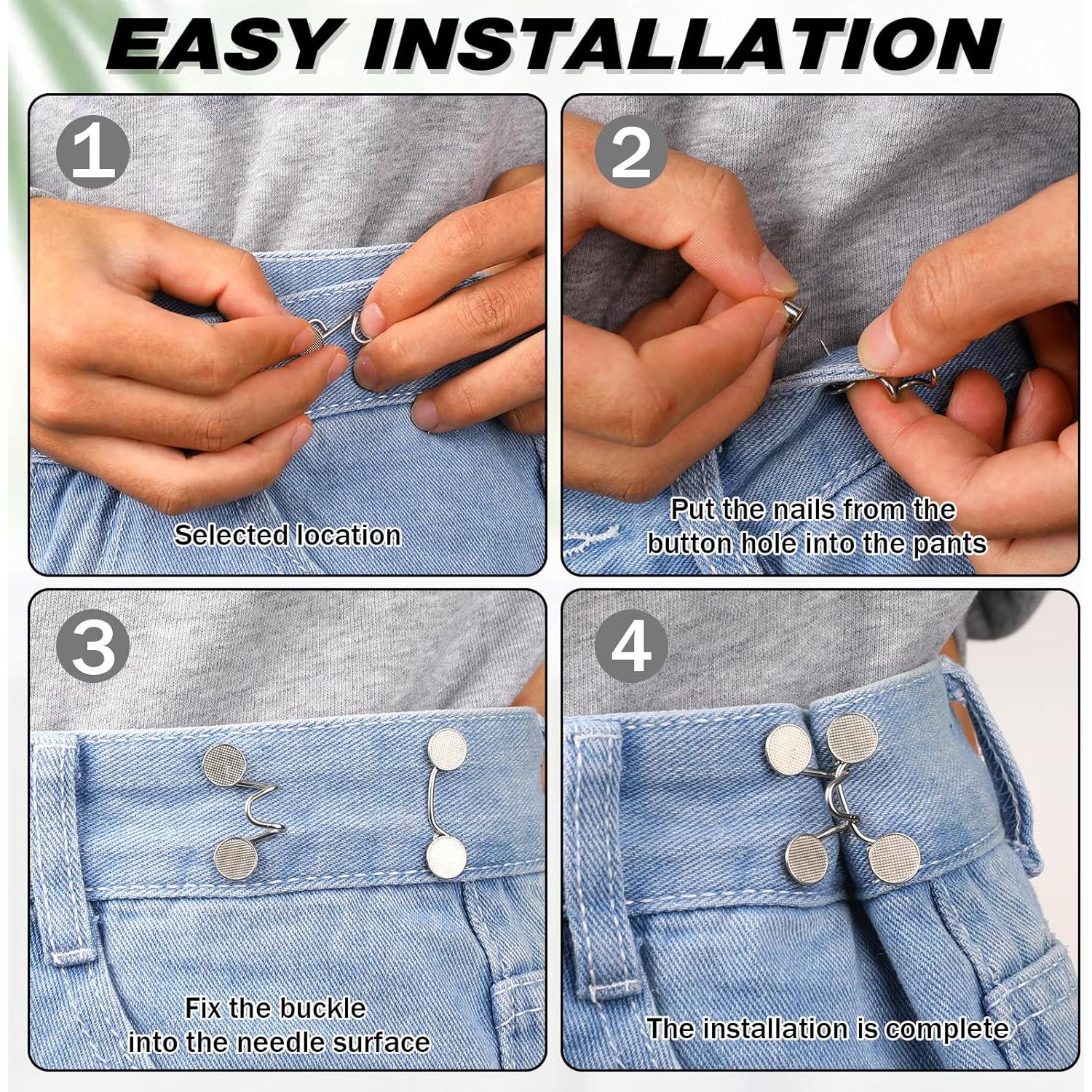 EASY INSTALLATION

1

Selected location

2

Put the nails from the button hole into the pants

3

Fix the buckle into the needle surface

4

The installation is complete