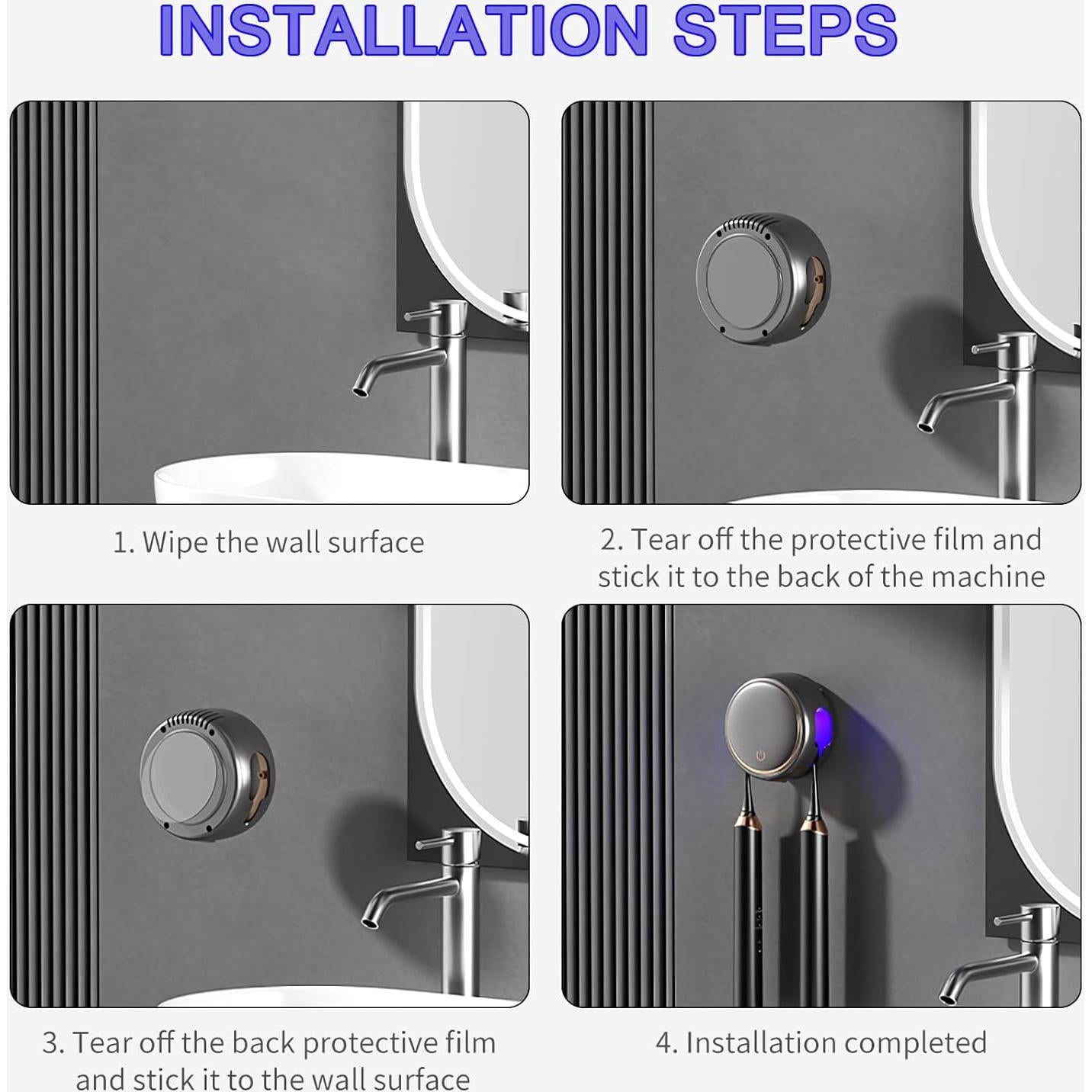 INSTALLATION STEPS

1. Wipe the wall surface

2. Tear off the protective film and stick it to the back of the machine

3. Tear off the back protective film and stick it to the wall surface

4. Installation completed