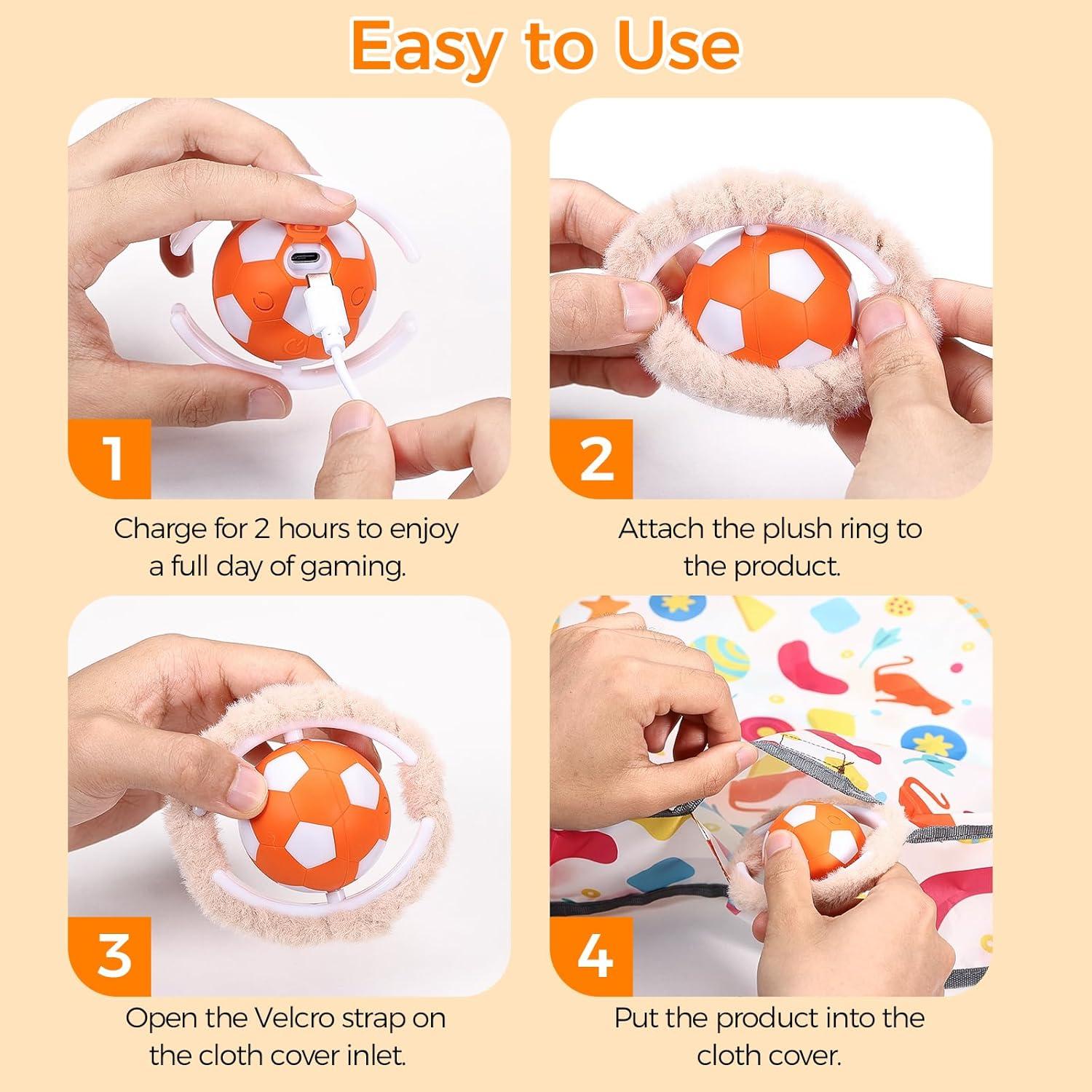 Easy to Use

1

Charge for 2 hours to enjoy a full day of gaming.

2

Attach the plush ring to the product.

3

Open the Velcro strap on the cloth cover inlet.

4

Put the product into the cloth cover.