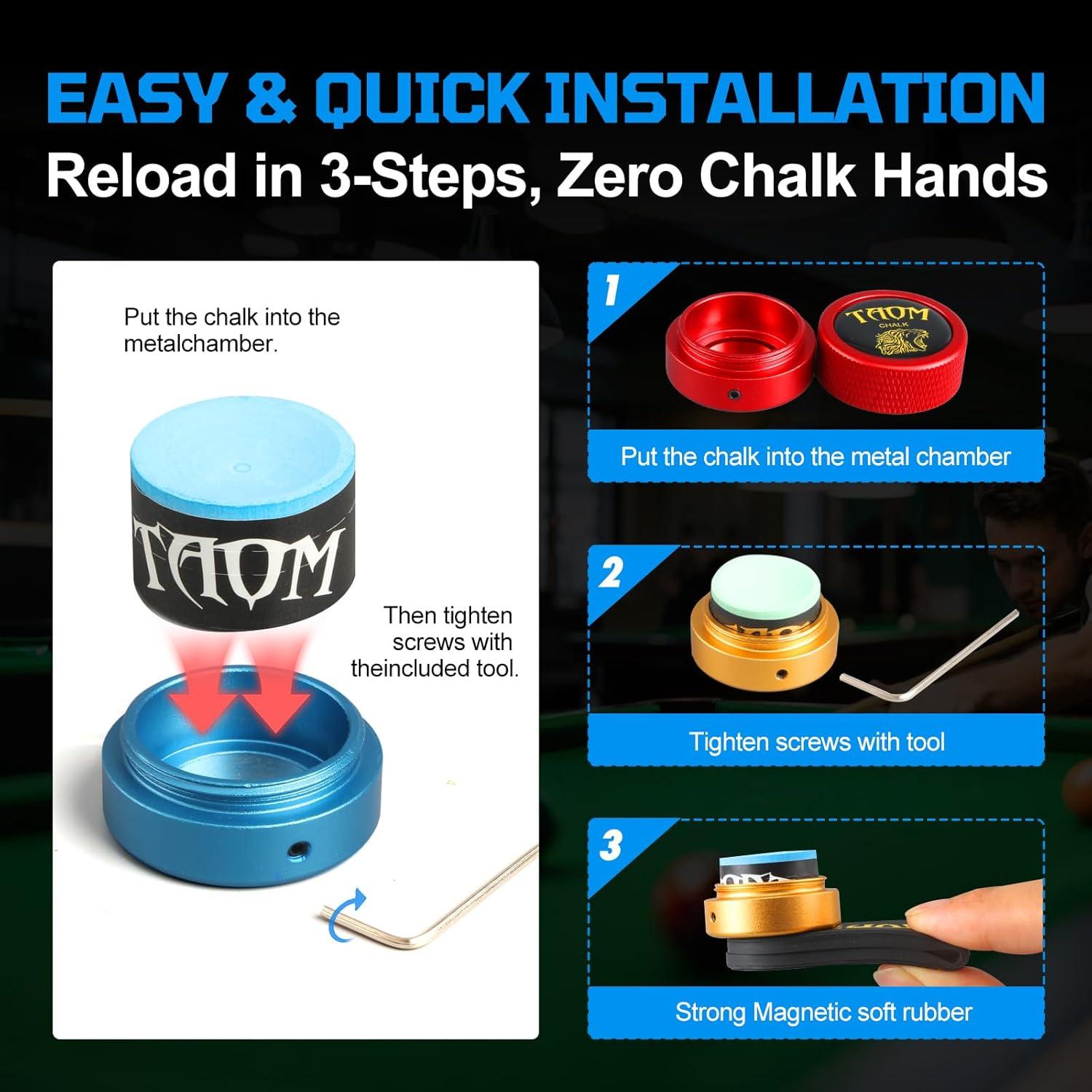 EASY & QUICK INSTALLATION

Reload in 3-Steps, Zero Chalk Hands

Put the chalk into the metalchamber.

TAOM

Then tighten screws with theincluded tool.

1

TAOM
CHALK

Put the chalk into the metal chamber

2

Tighten screws with tool

3

Strong Magnetic soft rubber