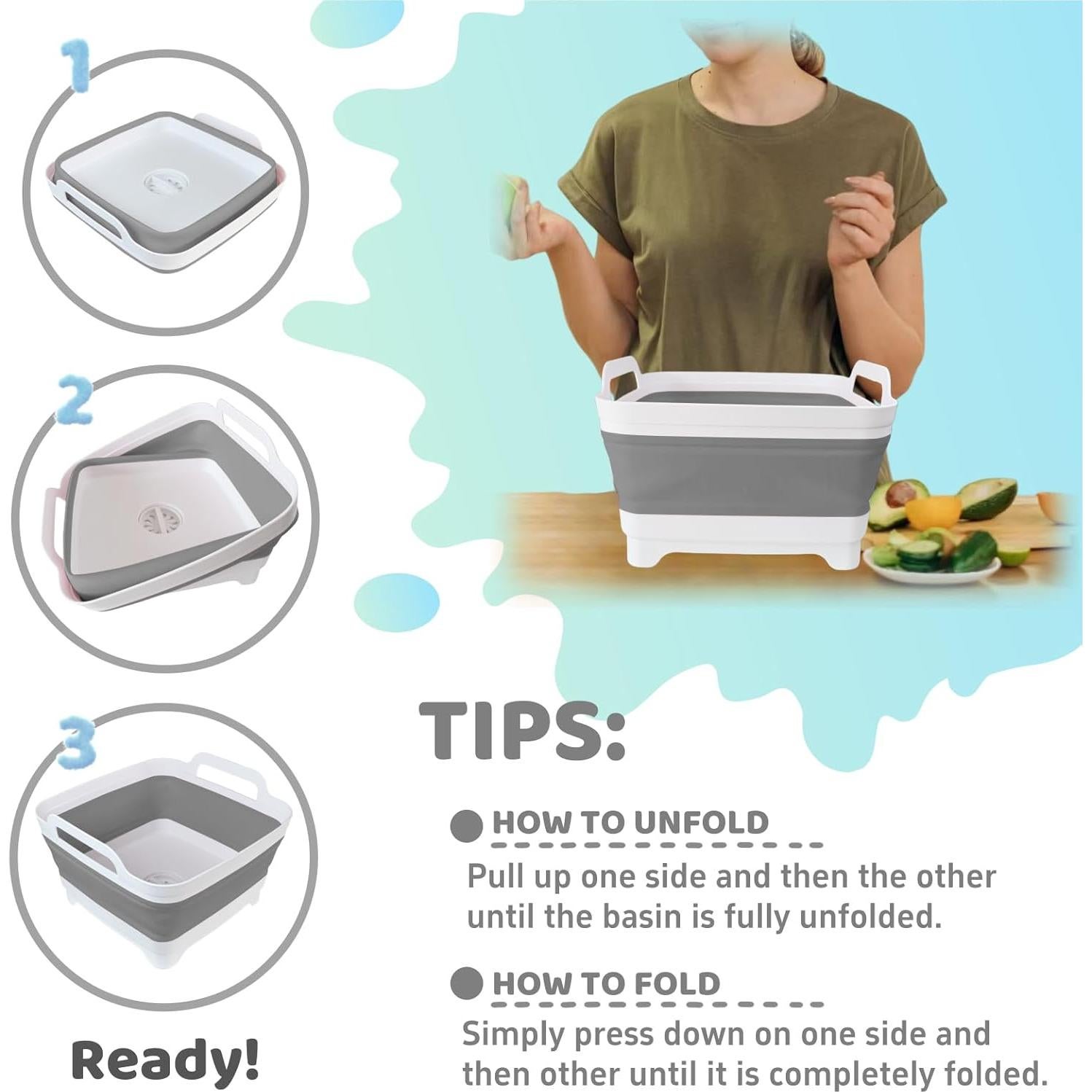 1

2

3

Ready!

TIPS:

HOW TO UNFOLD

Pull up one side and then the other until the basin is fully unfolded.

HOW TO FOLD

Simply press down on one side and then other until it is completely folded.